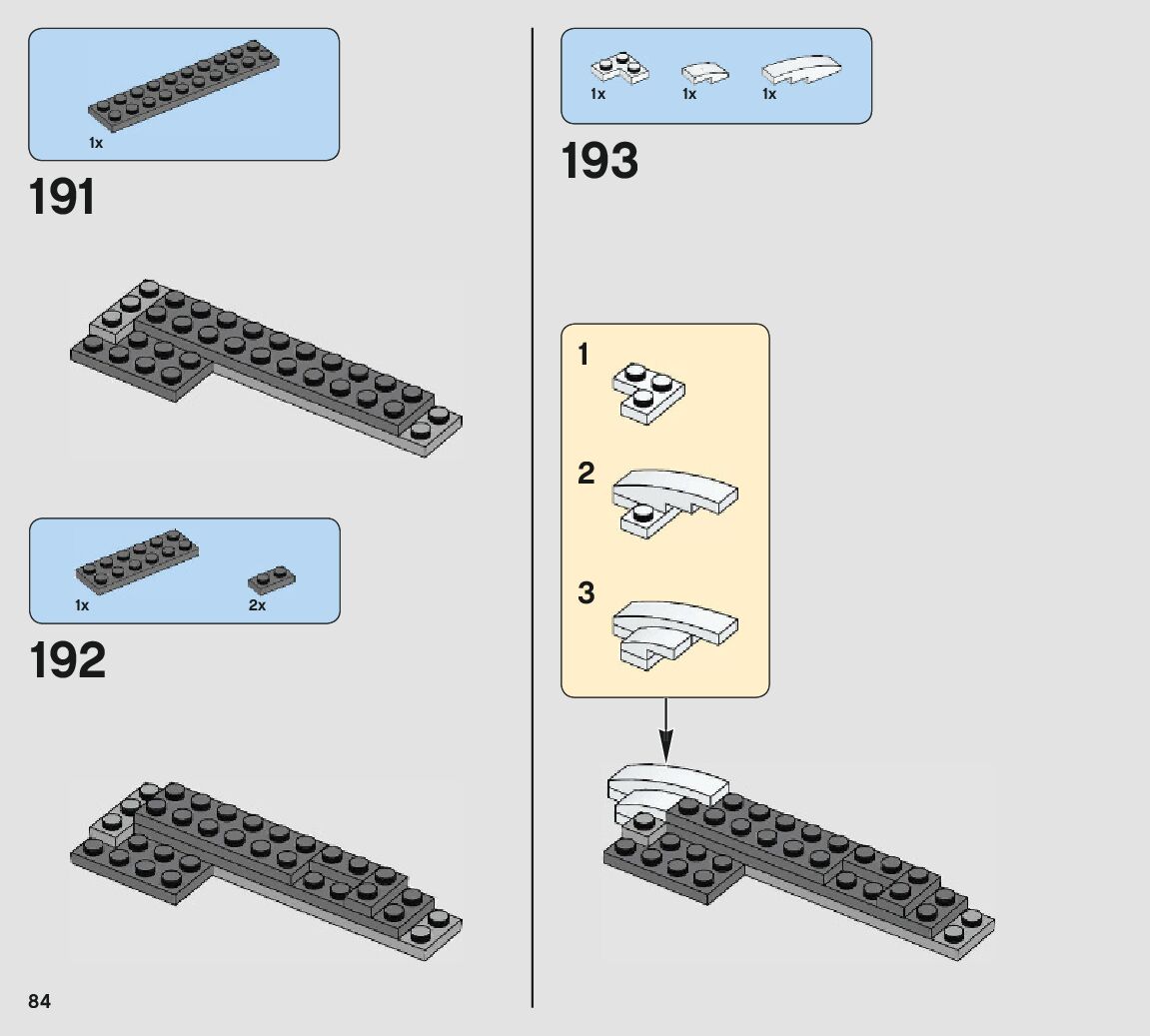 1x

191

1x 2x

192

84

1x 1x 1x

193

1

2

3