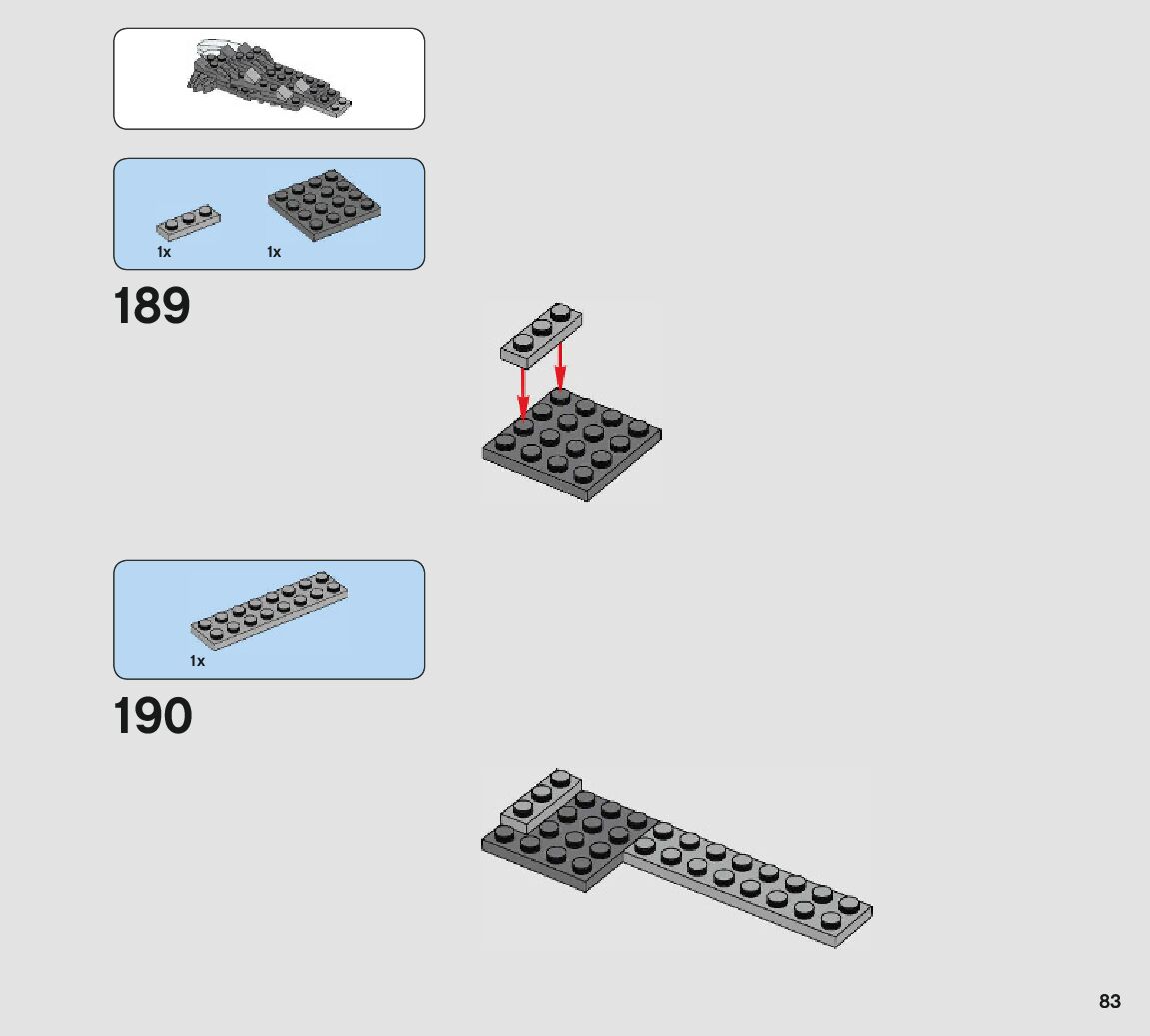 1x
1x

189

1x

190

83