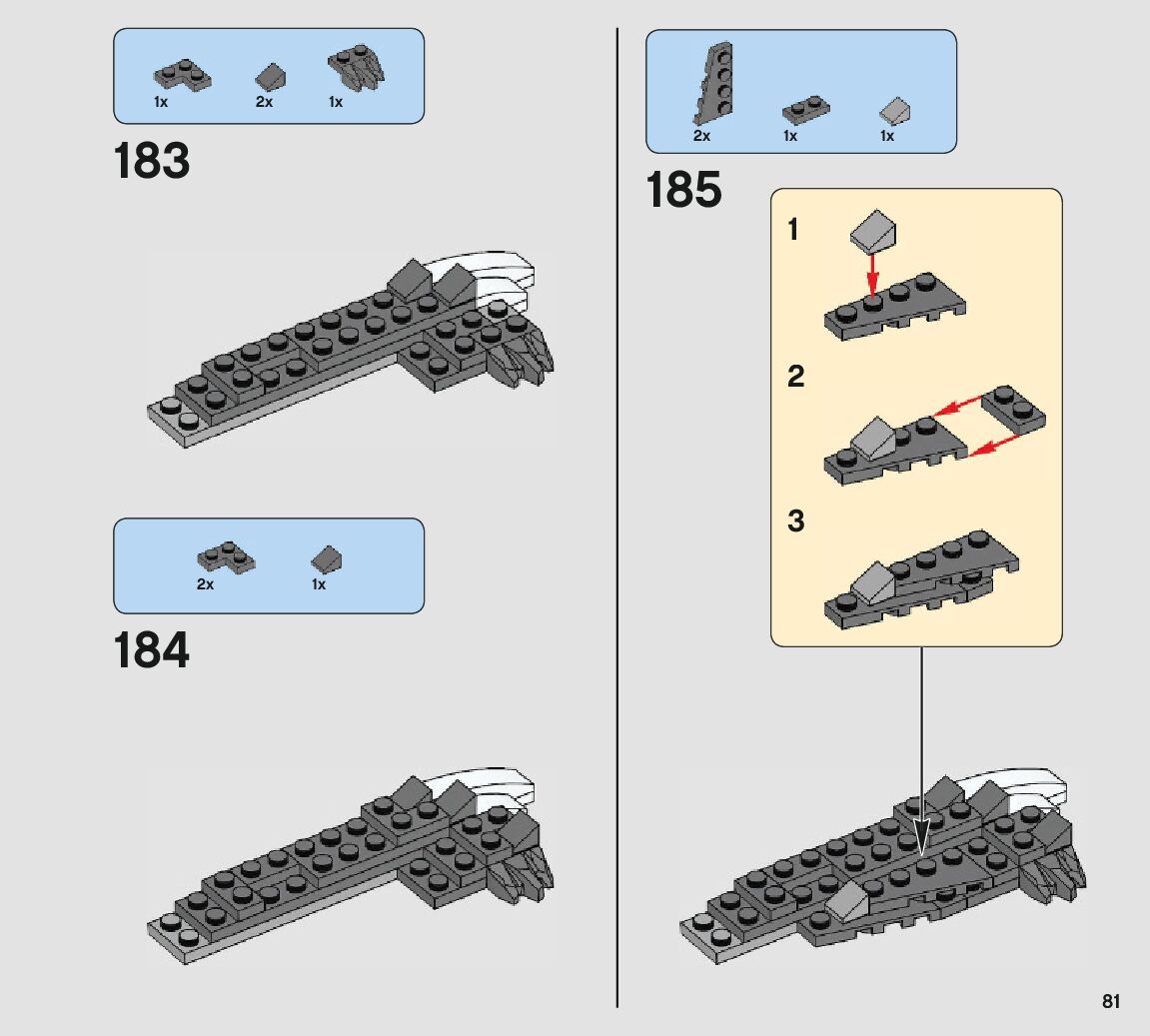 1x 2x 1x

183

2x 1x

184

2x 1x 1x

185

1

2

3

81