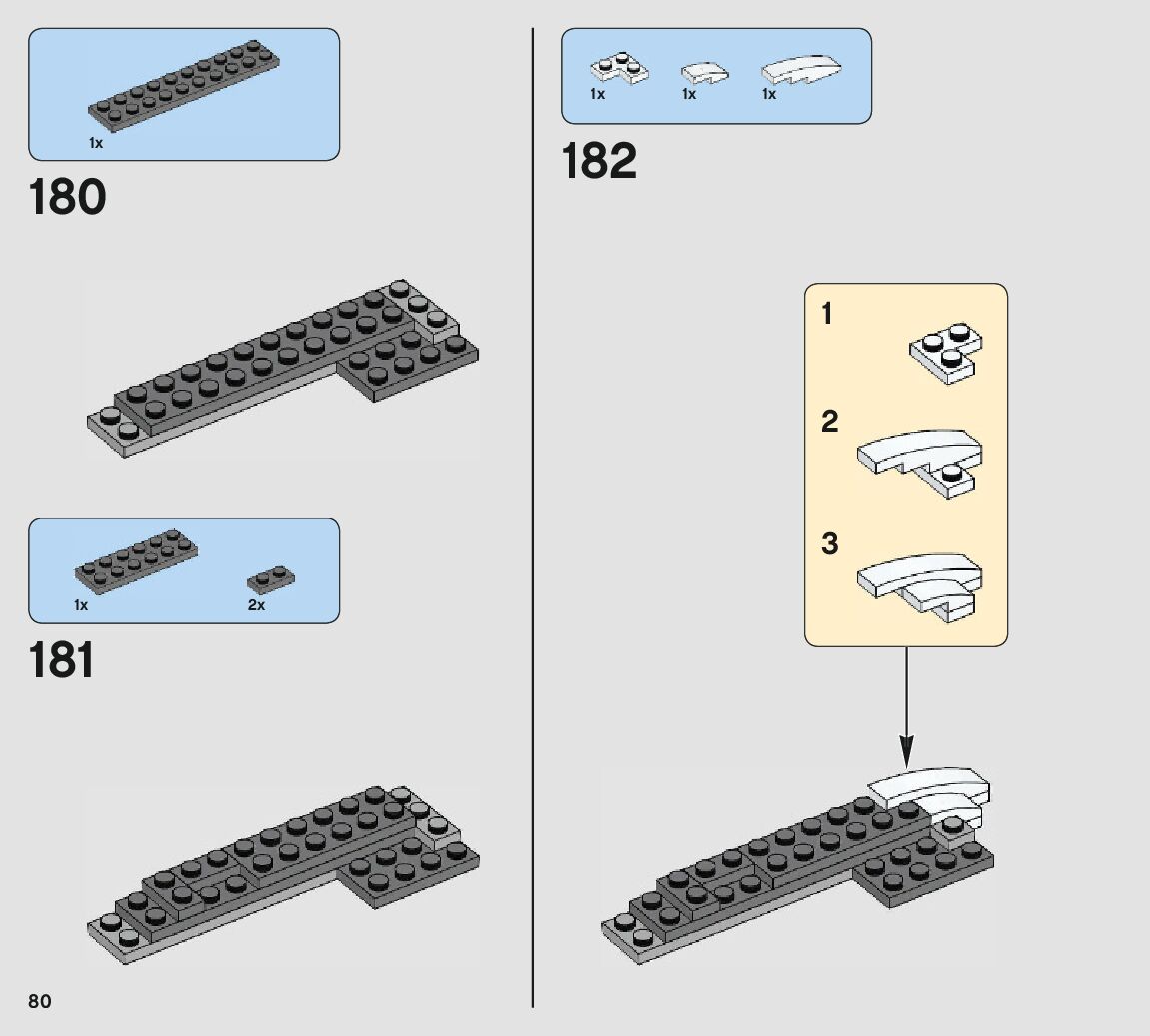 1x

180

1x

2x

181

80

1x

1x

1x

182

1

2

3