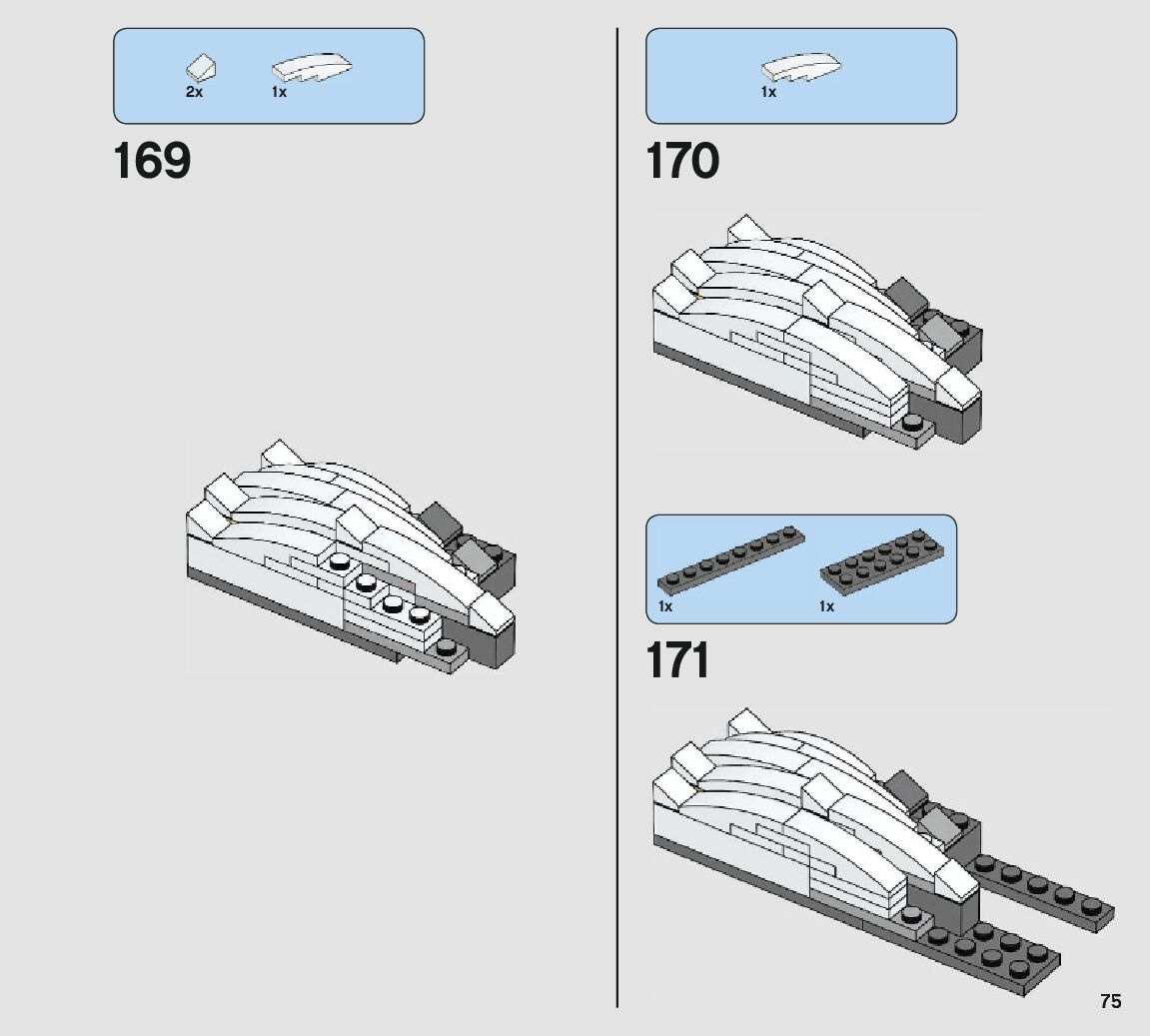 2x 1x

169

1x

170

1x 1x

171

75