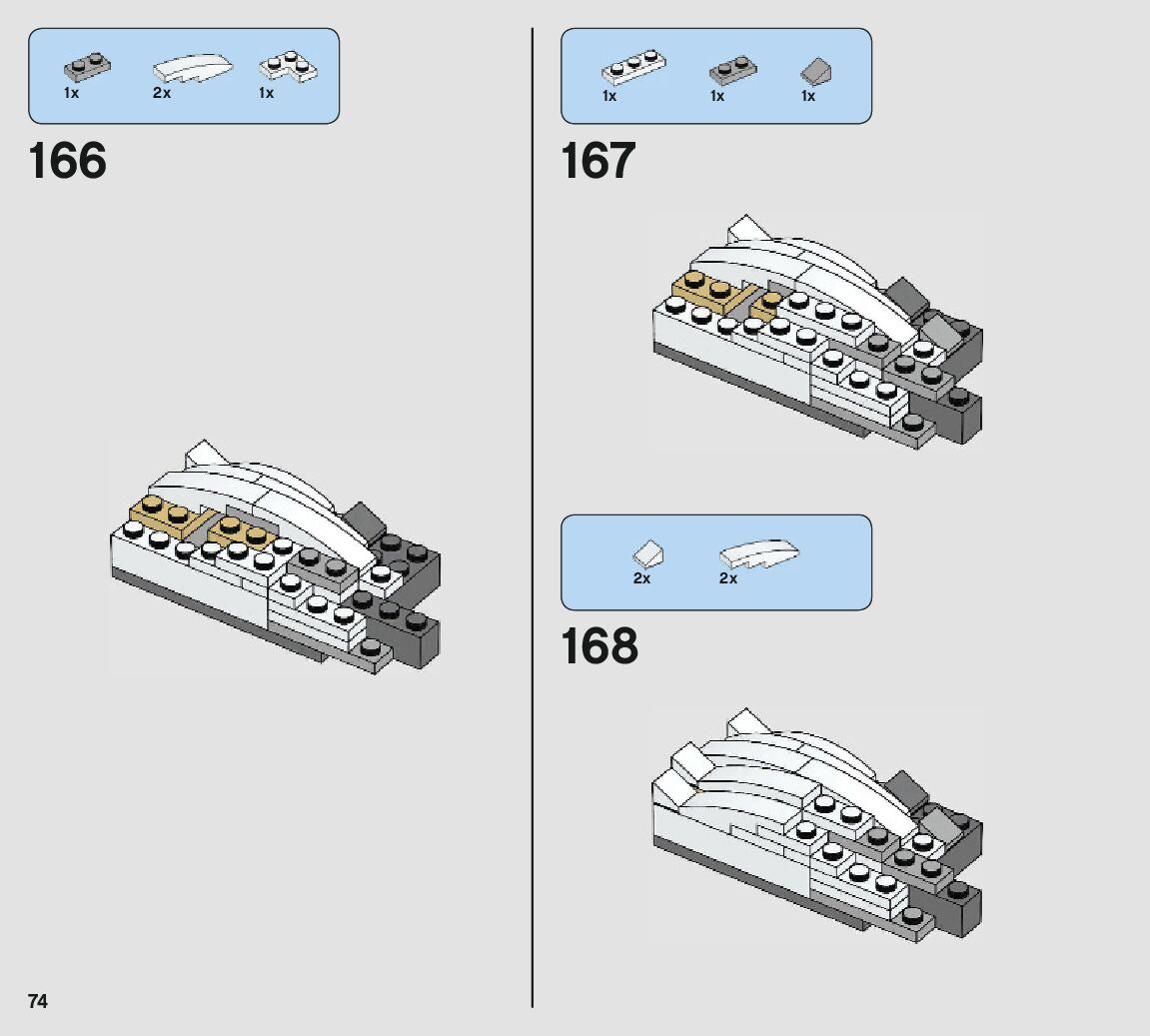 1x 2x 1x

166

1x 1x 1x

167

2x 2x

168

74