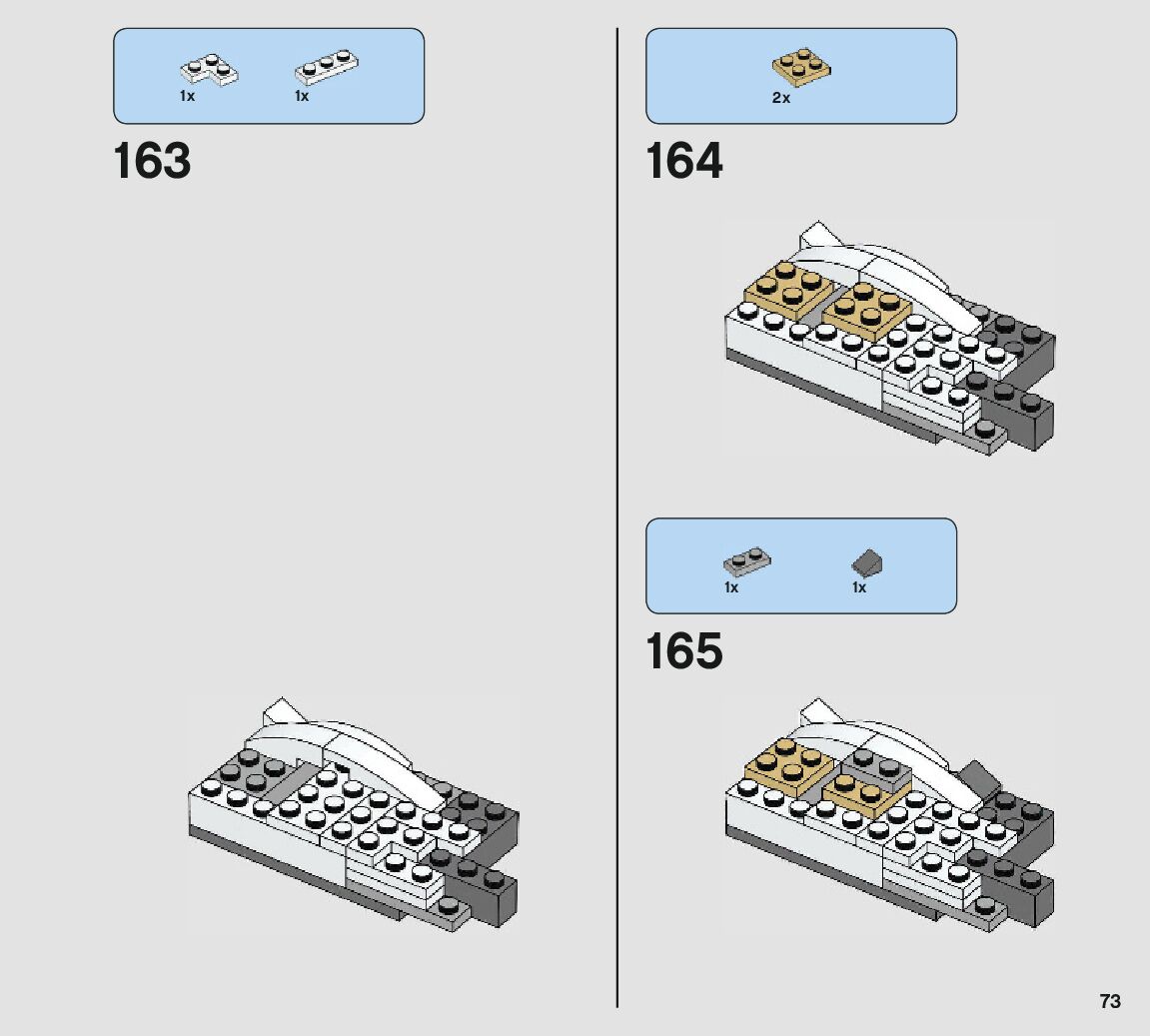 1x 1x

163

2x

164

1x 1x

165

73