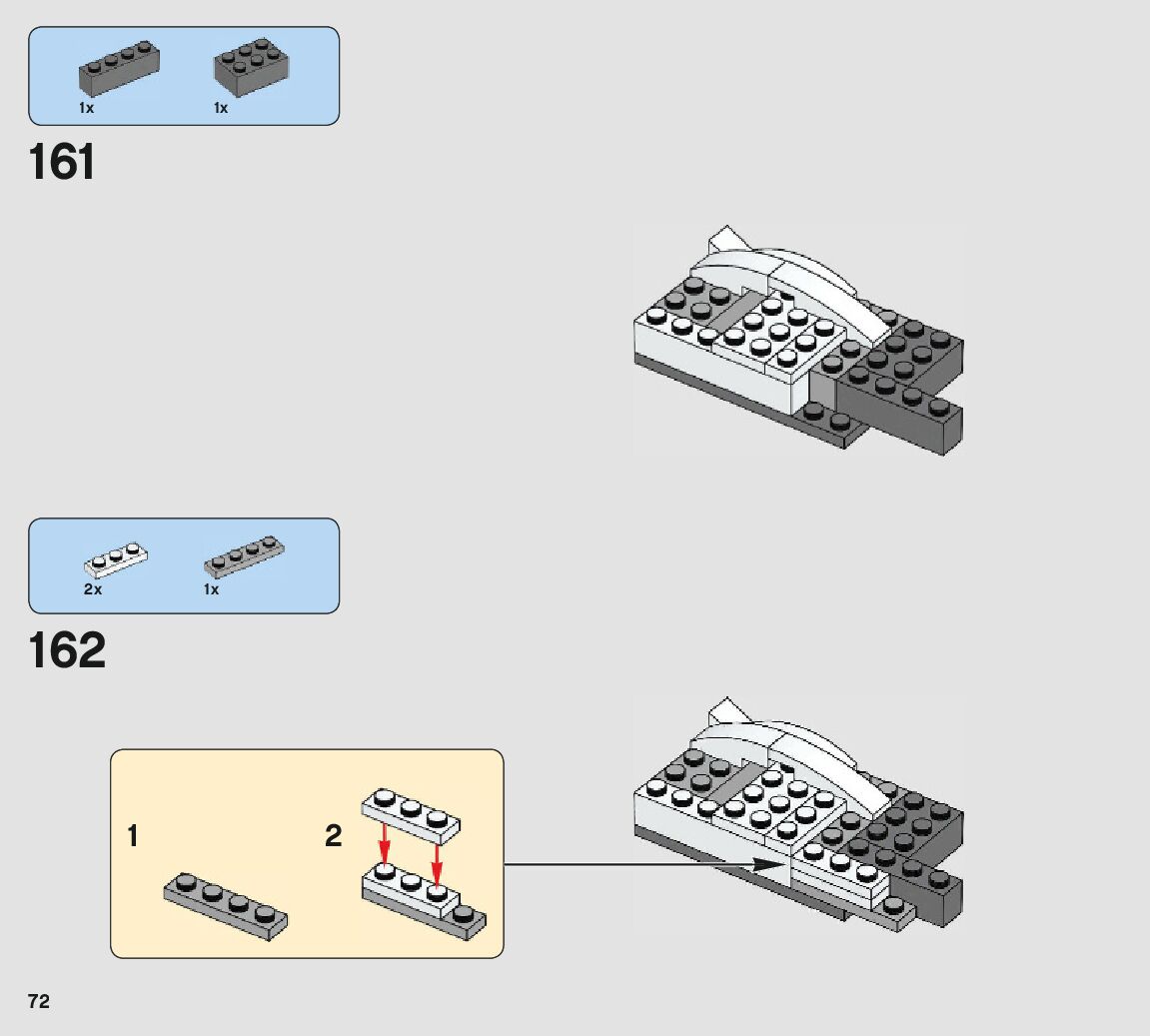 1x 1x

161

2x 1x

162

1

2

72