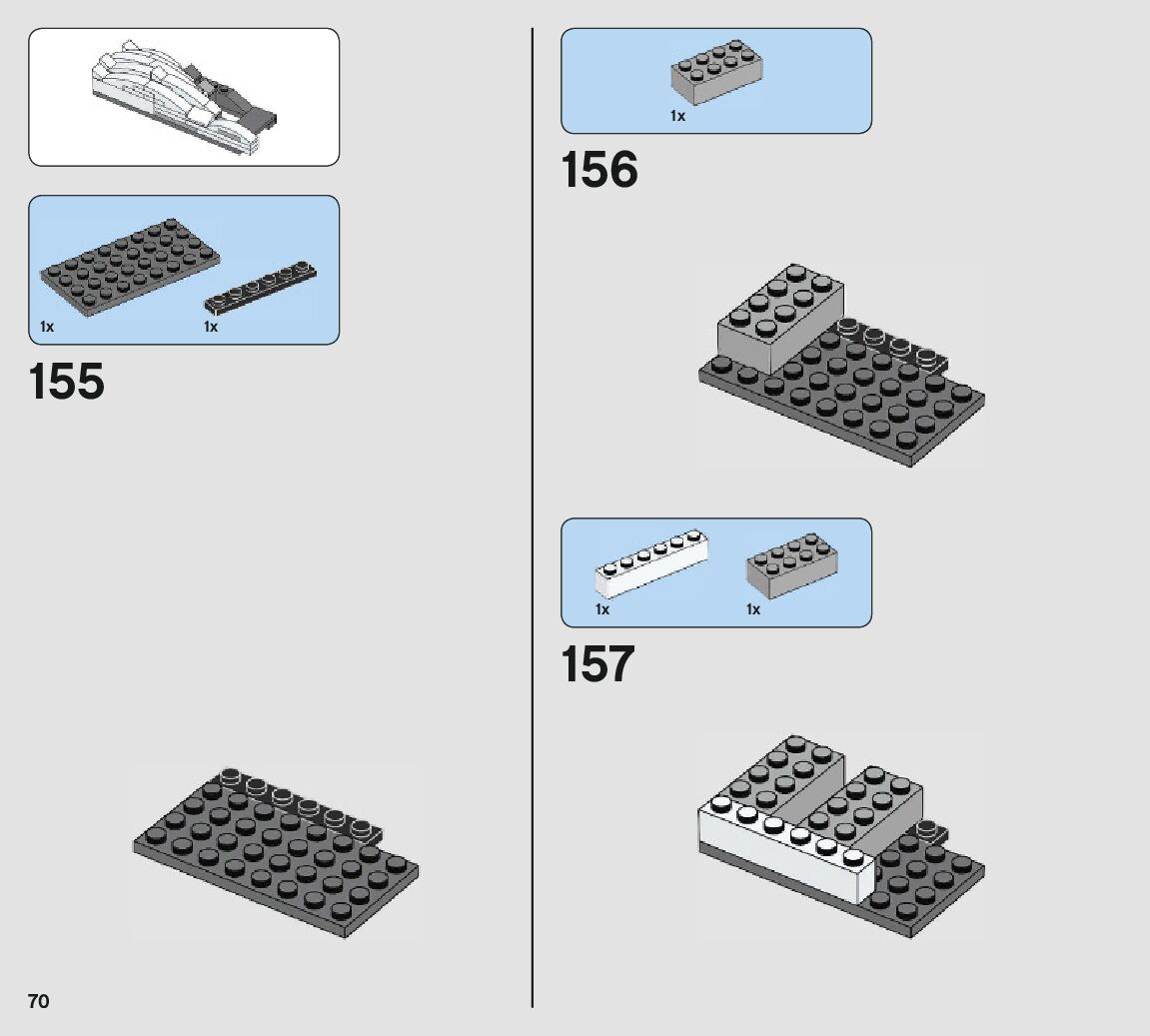 1x

1x

155

70

1x

156

1x

1x

157