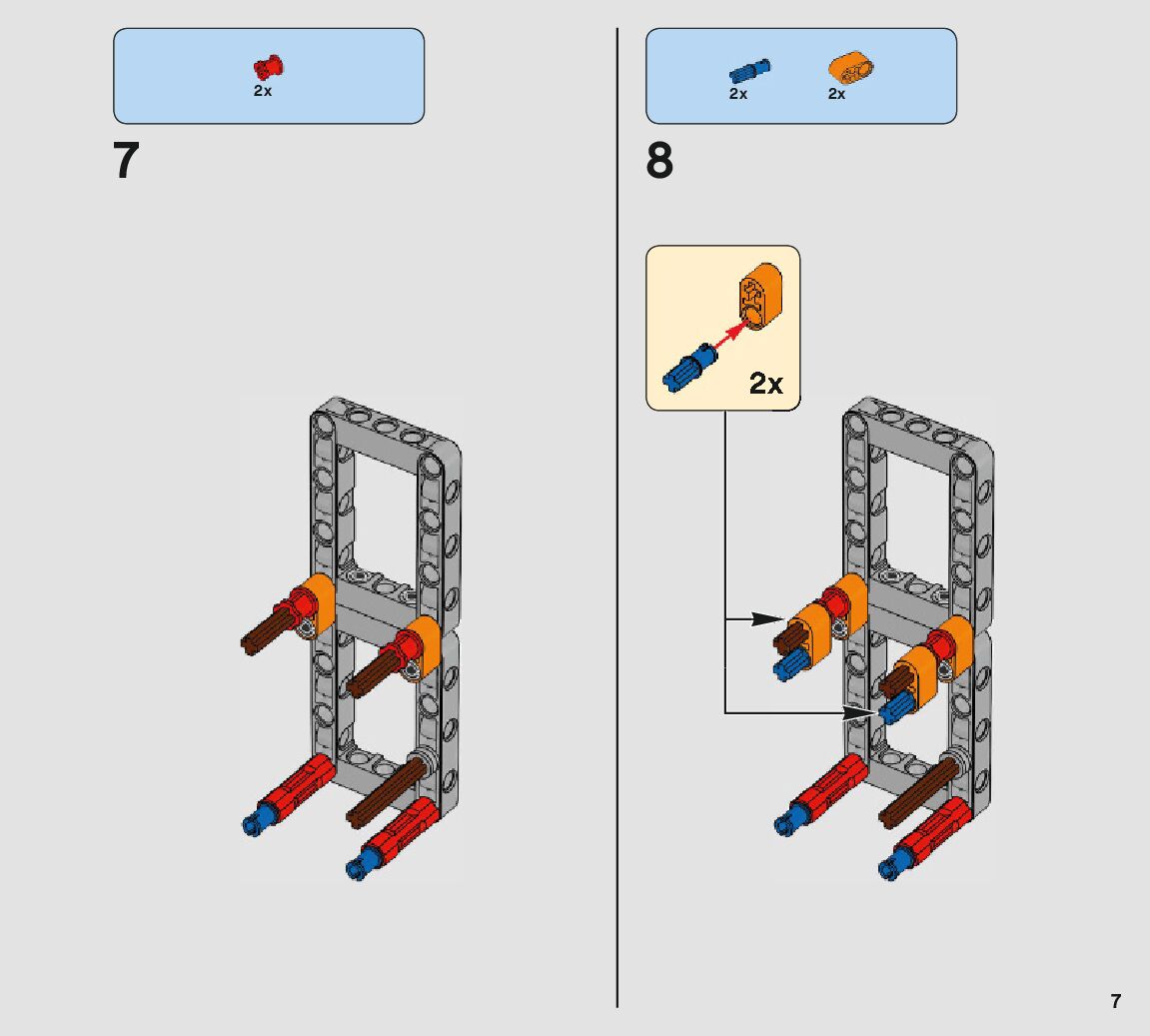 2x

7

2x 2x

8

2x

7