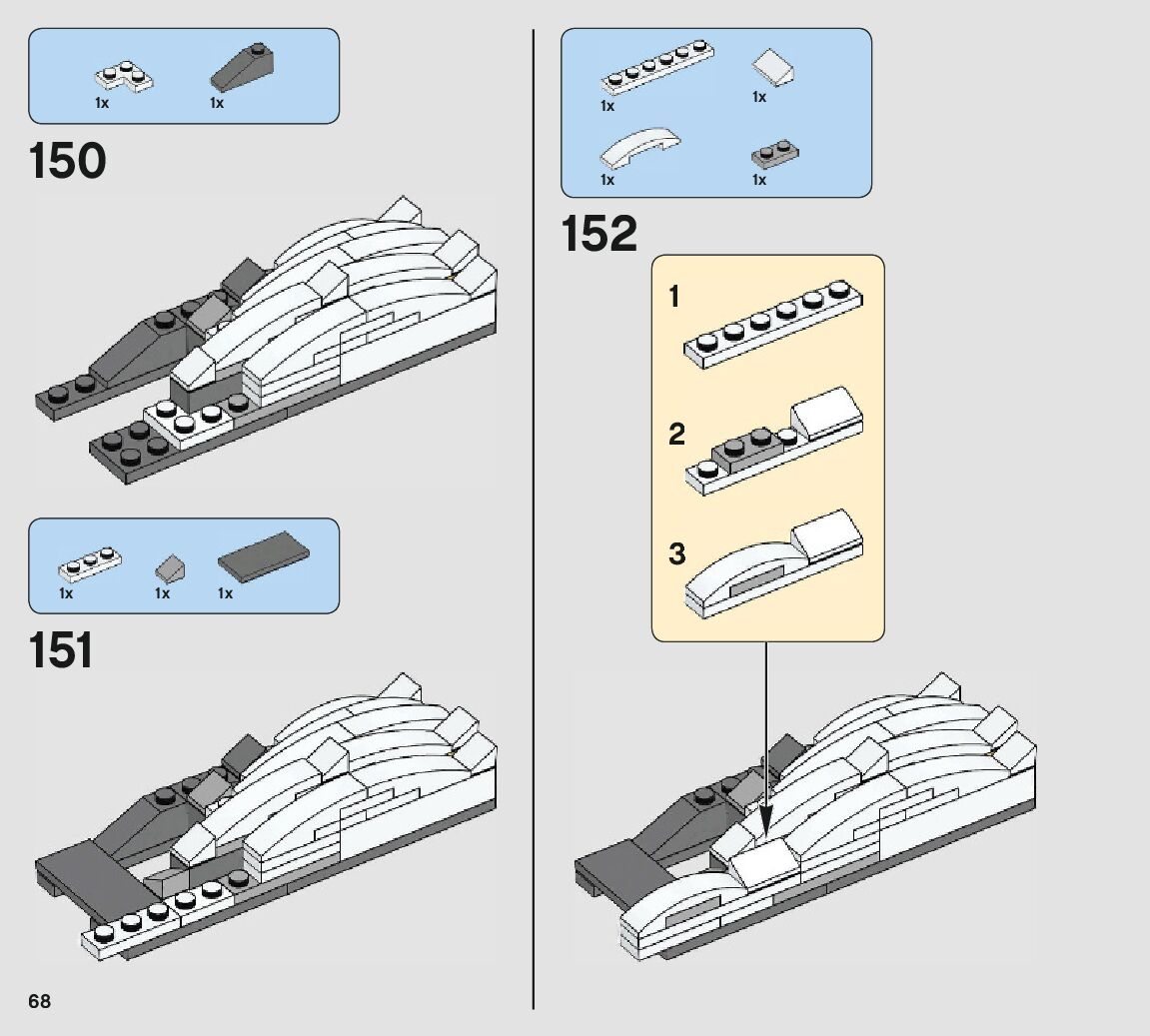 1x 1x

150

1x 1x 1x

151

1x 1x

1x 1x

152

1

2

3

68