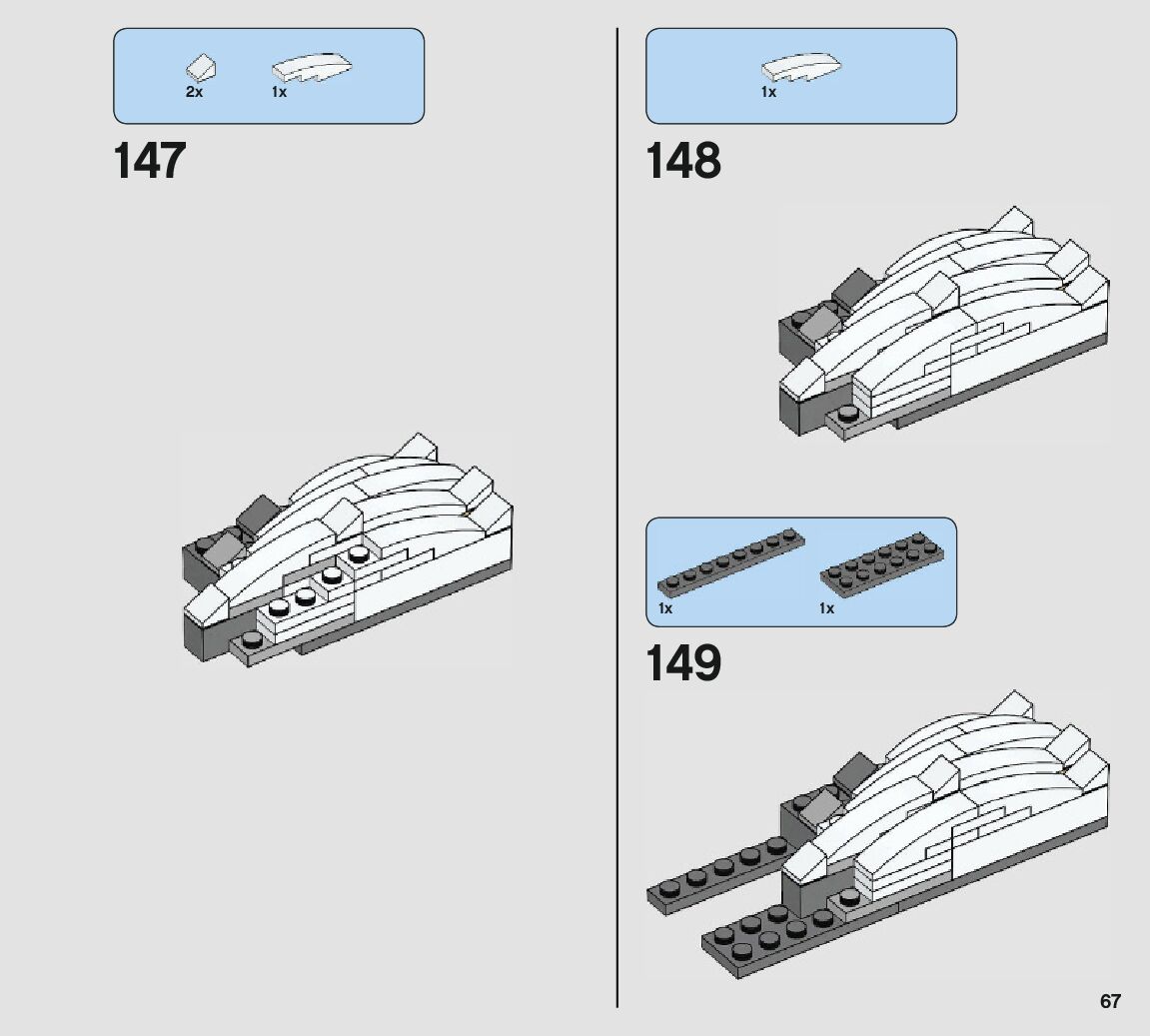 2x 1x

147

1x

148

1x 1x

149

67