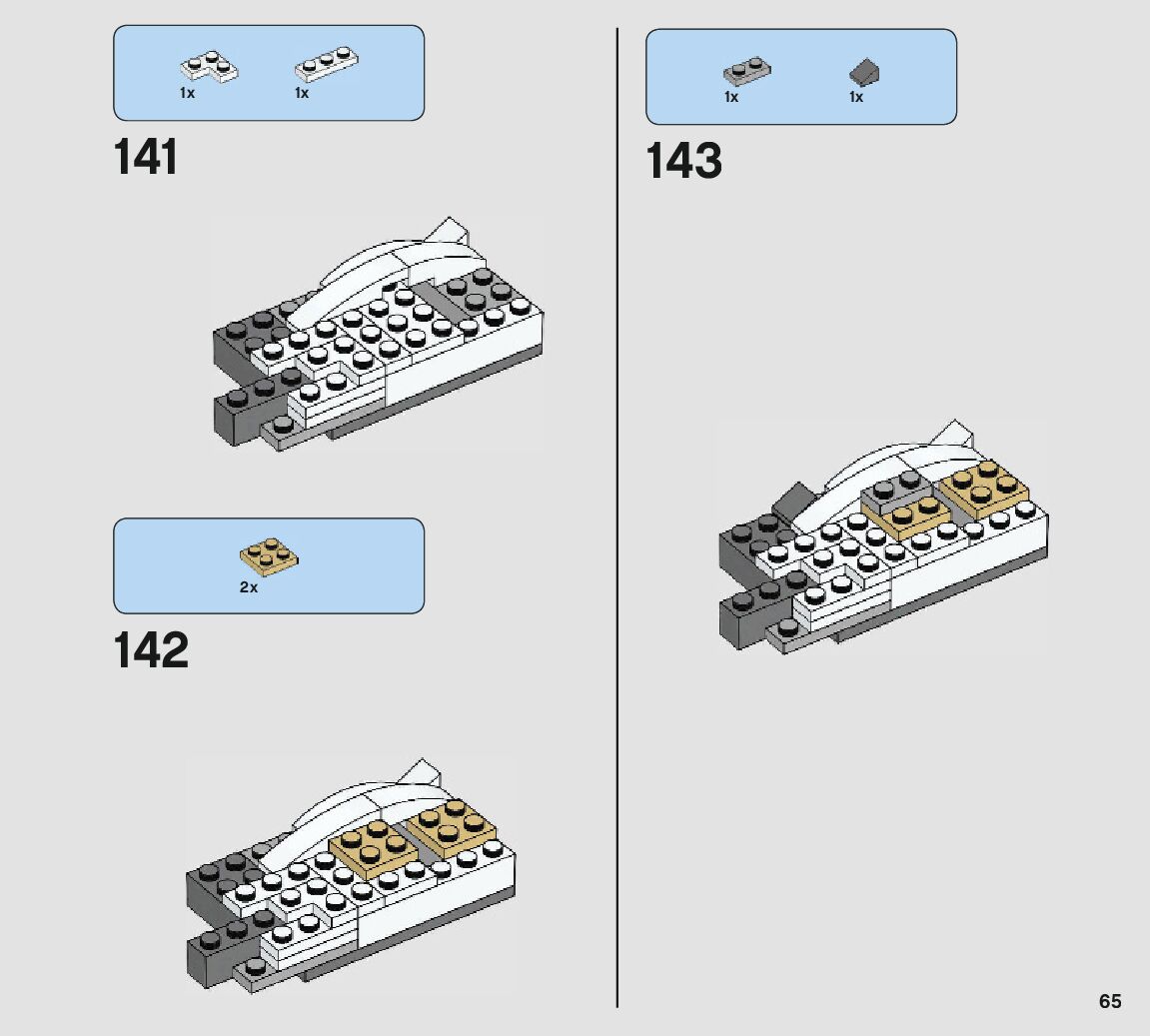 1x 1x

141

2x

142

1x 1x

143

65