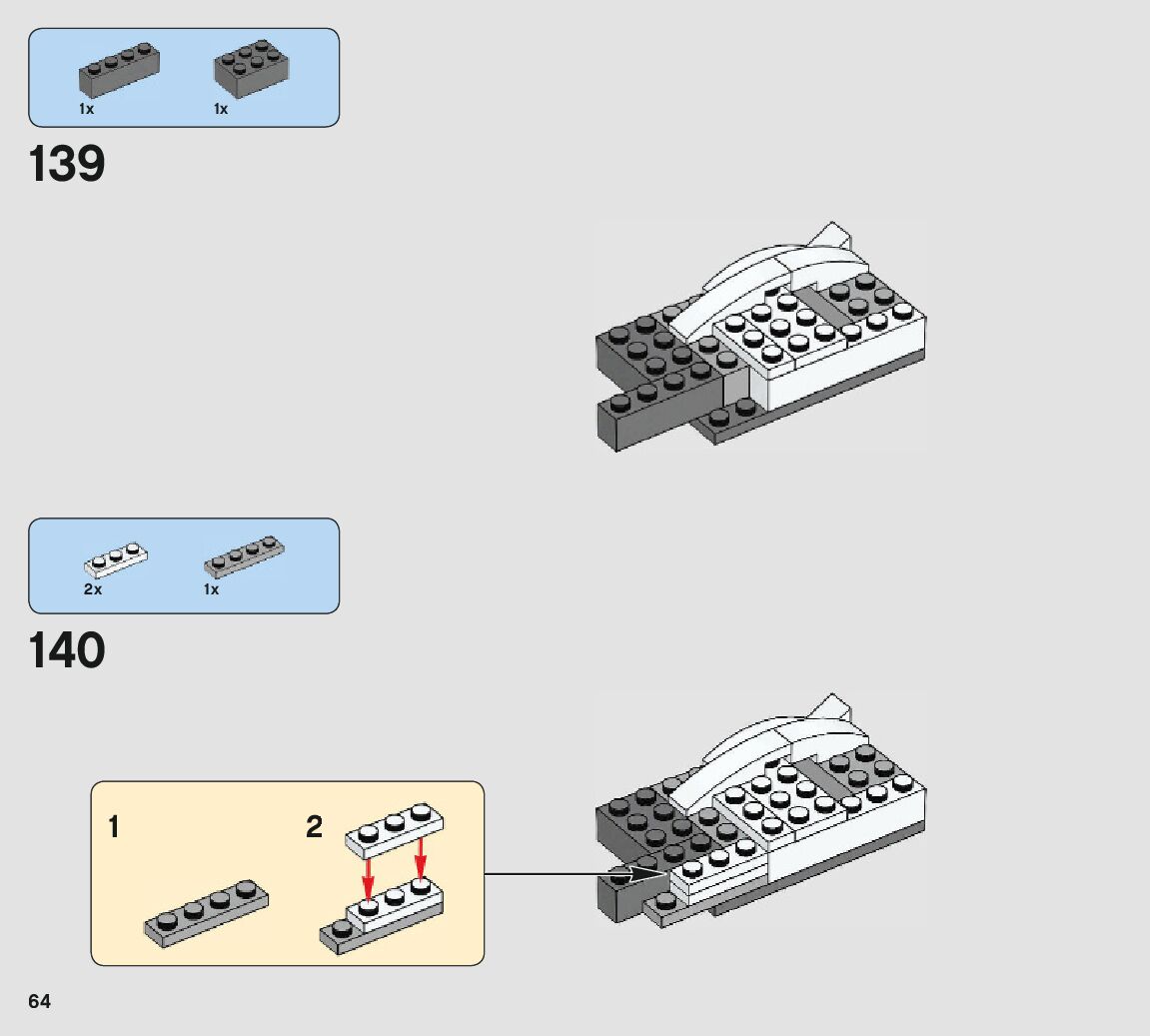 1x 1x

139

2x 1x

140

1

2

64