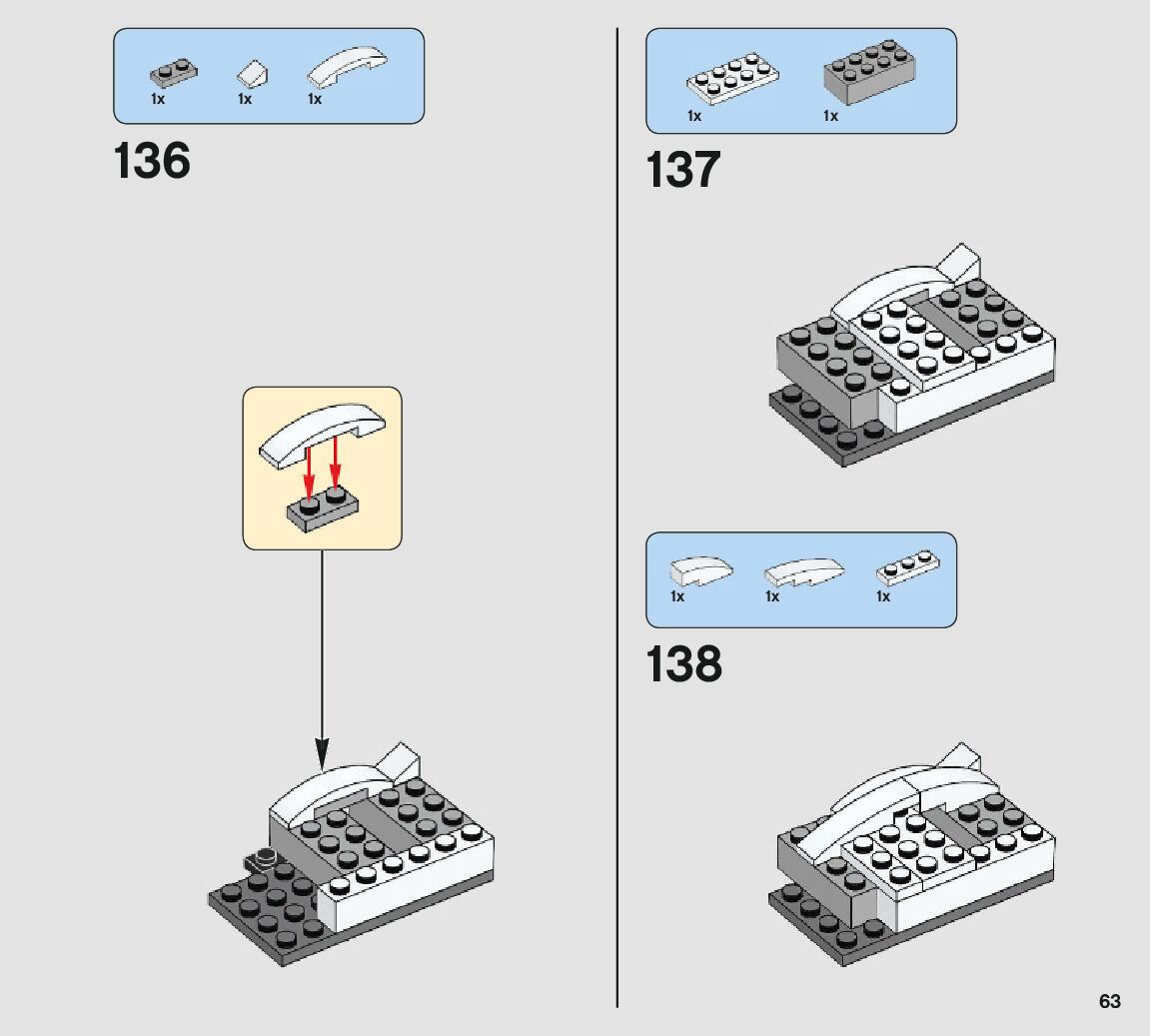 1x 1x 1x

136

1x 1x

137

1x 1x 1x

138

63