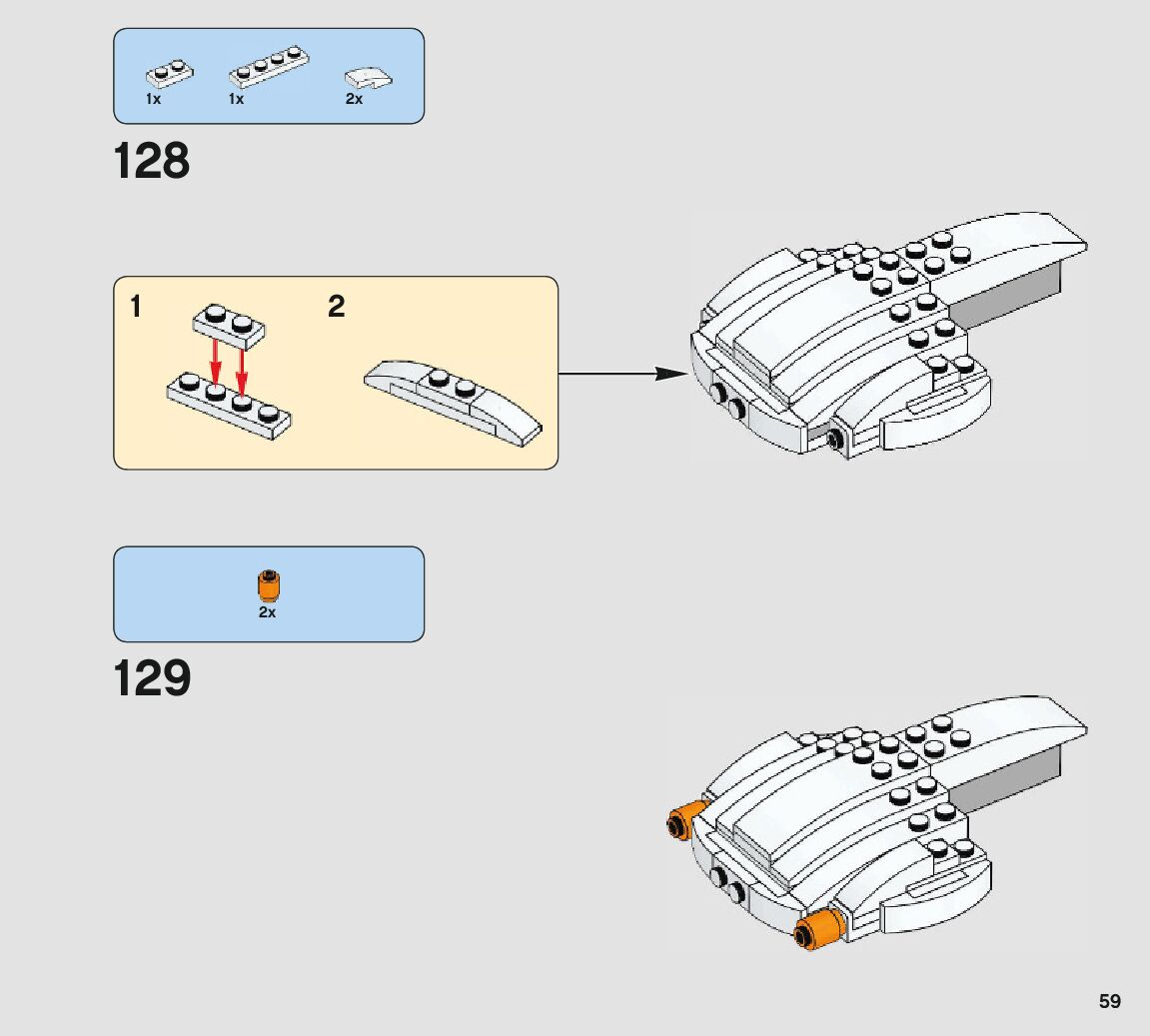 1x 1x 2x

128

1

2

2x

129

59