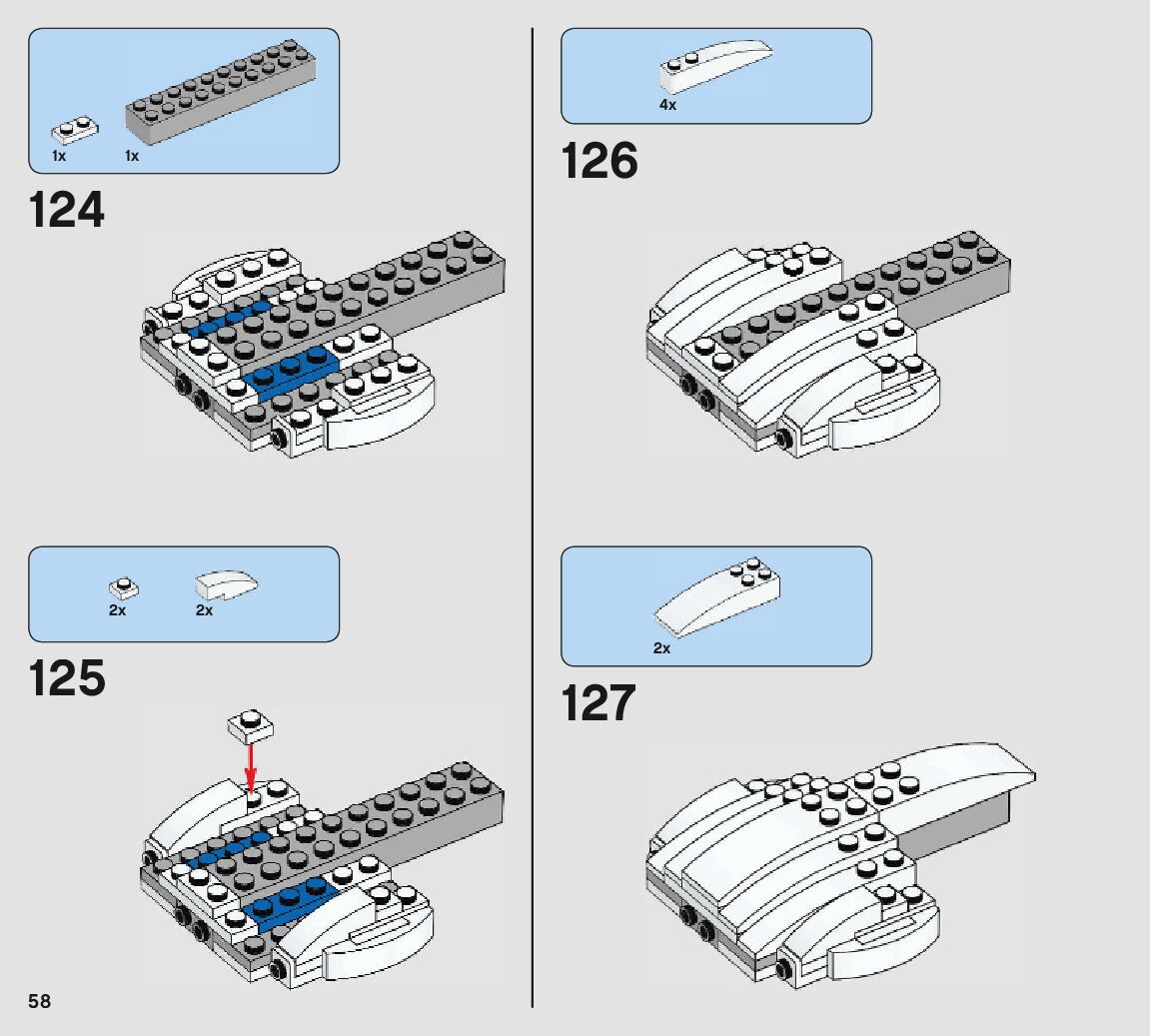 1x 1x

124

2x 2x

125

58

4x

126

2x

127