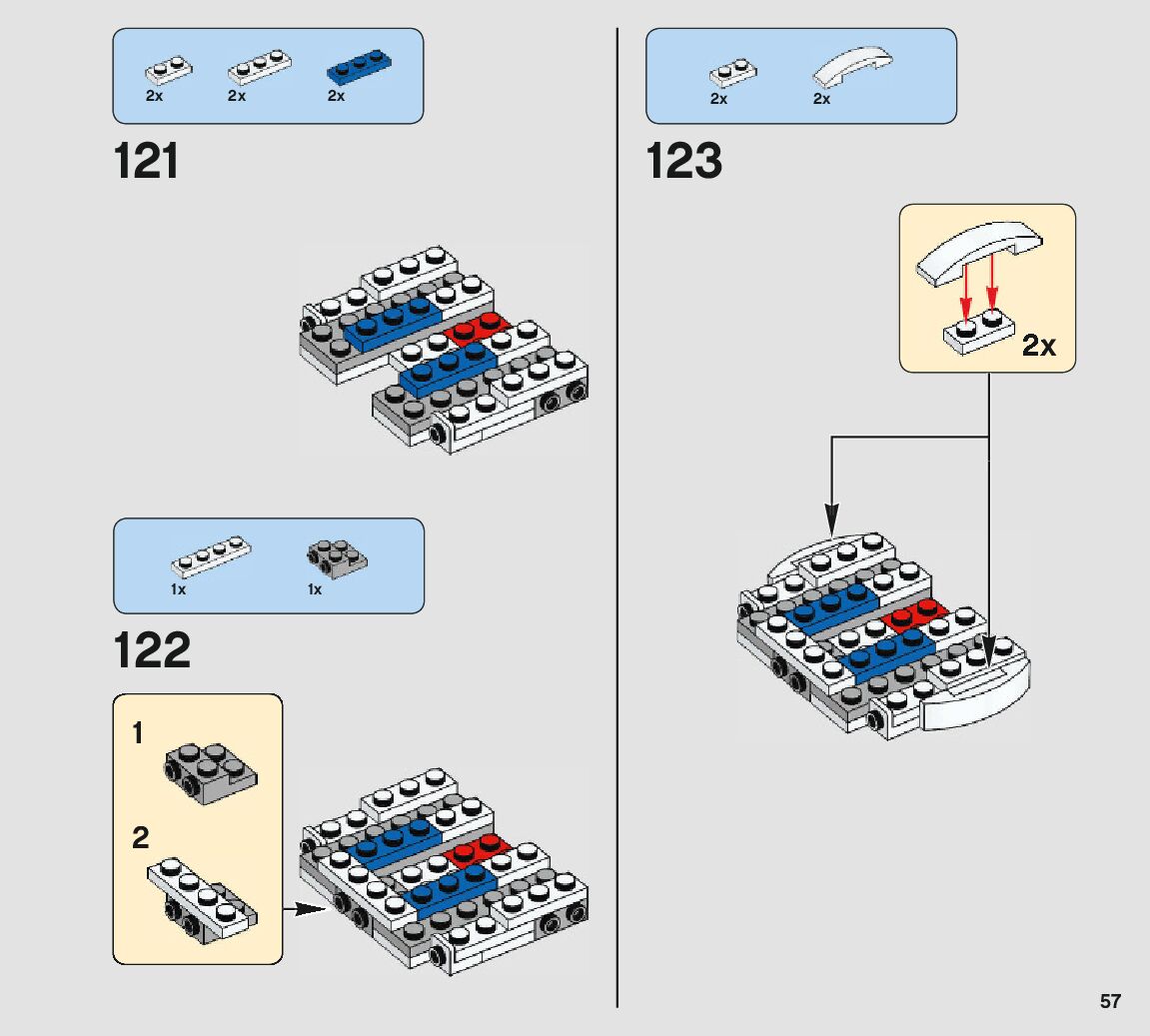 2x 2x 2x

121

1x 1x

122

1

2

2x 2x

123

2x

57