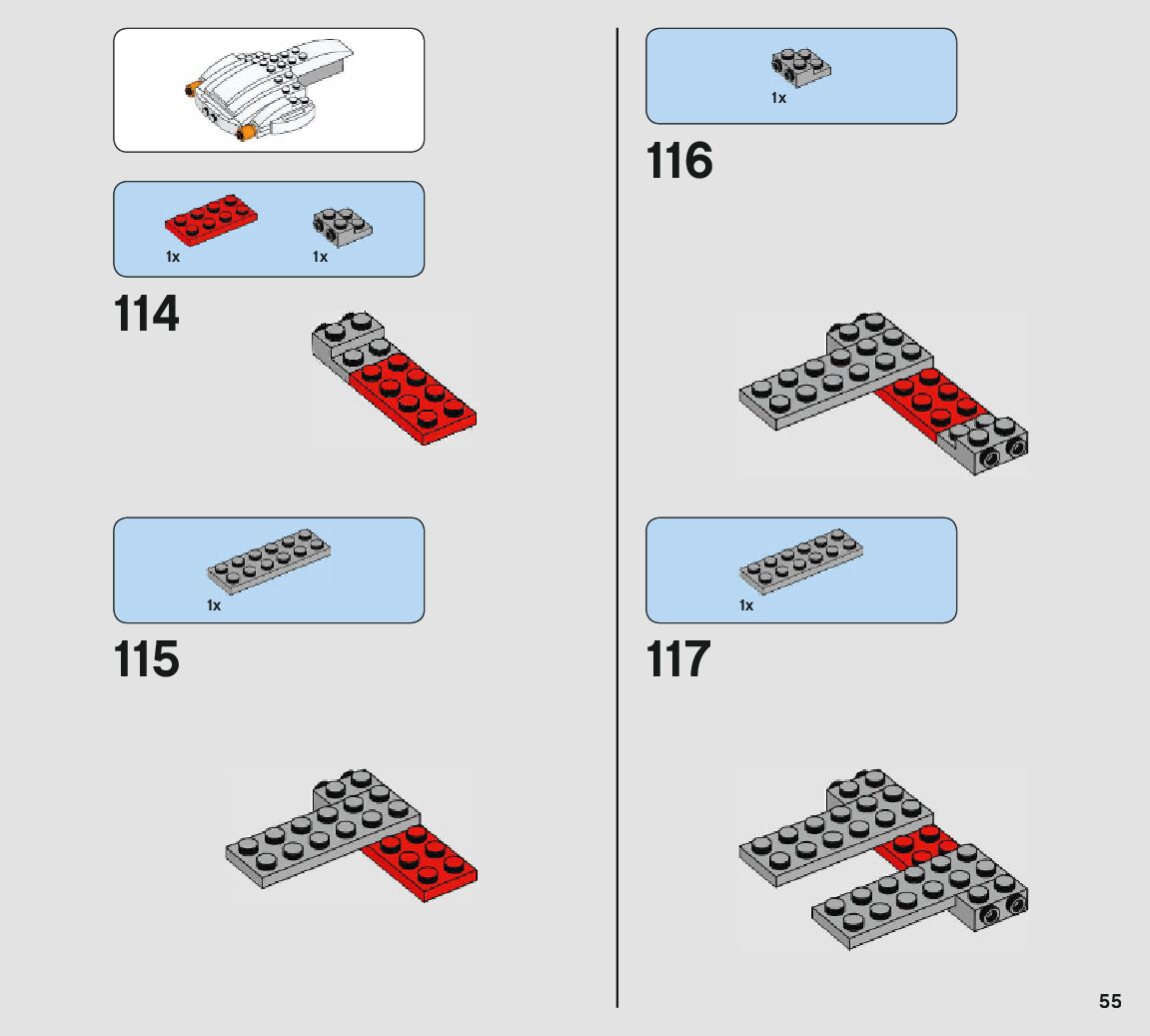 1x

1x

114

1x

115

1x

116

1x

117

55