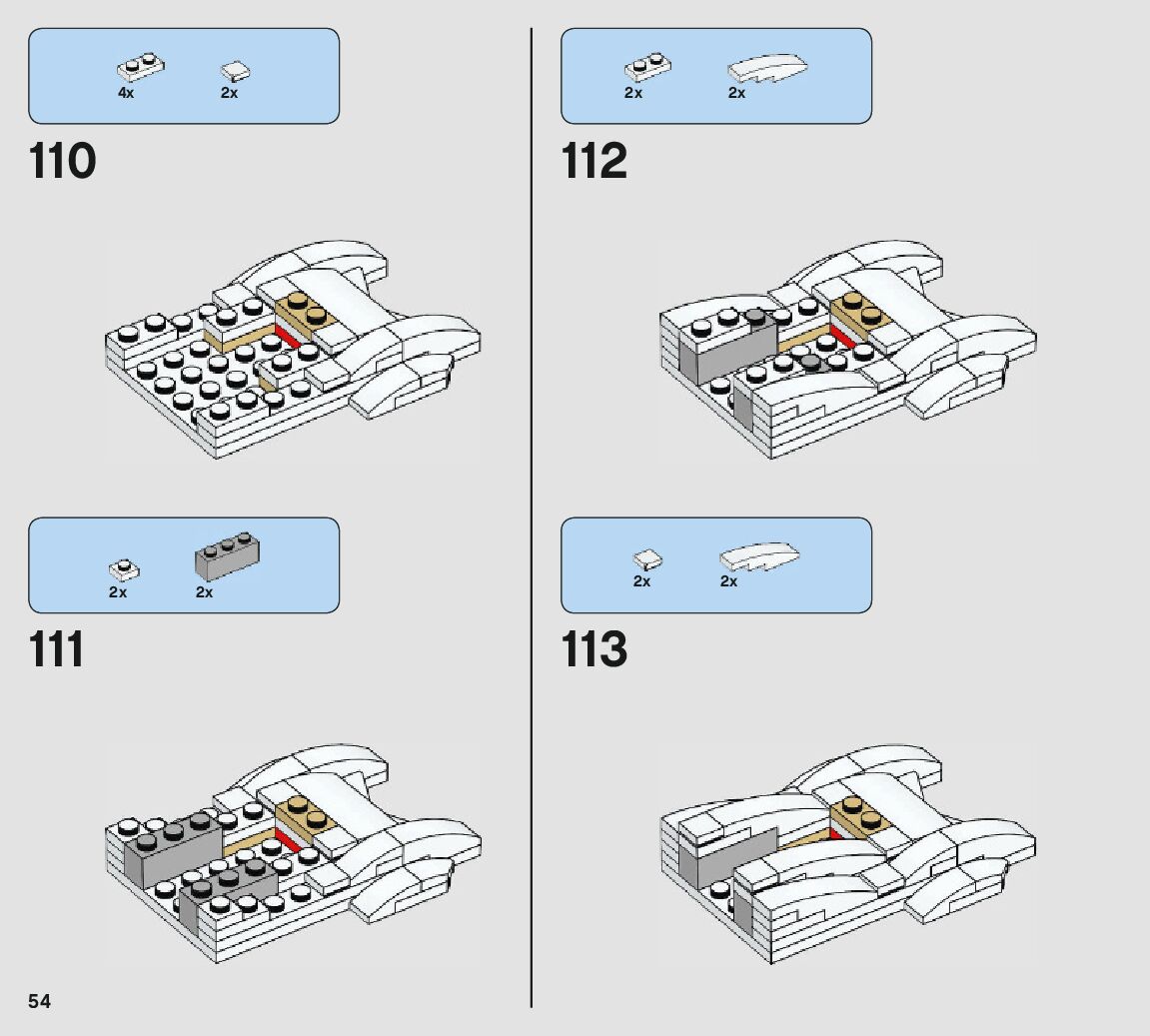 4x 2x

110

2x 2x

111

2x 2x

112

2x 2x

113

54