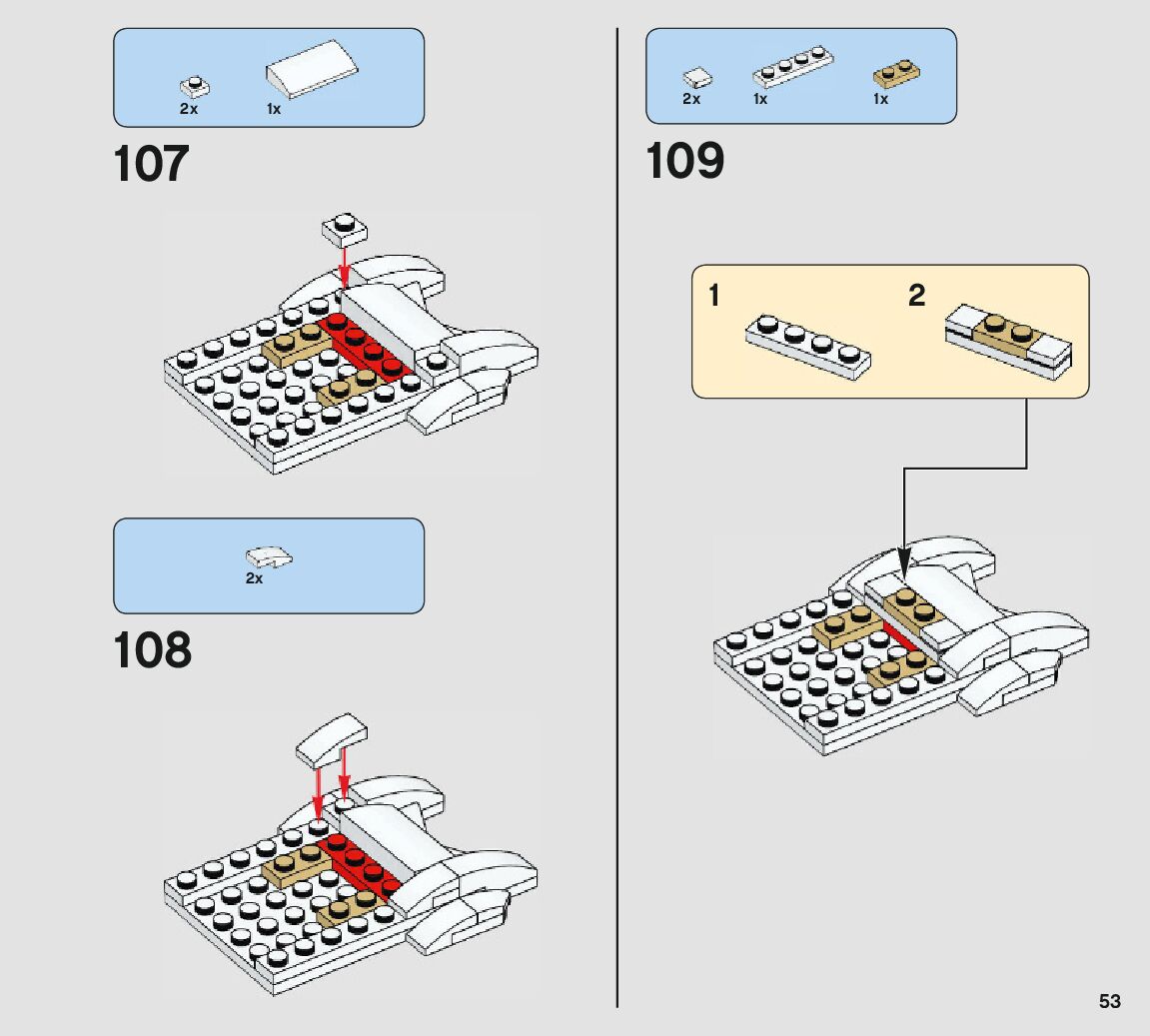 2x
1x

107

2x

108

2x
1x
1x

109

1
2

53