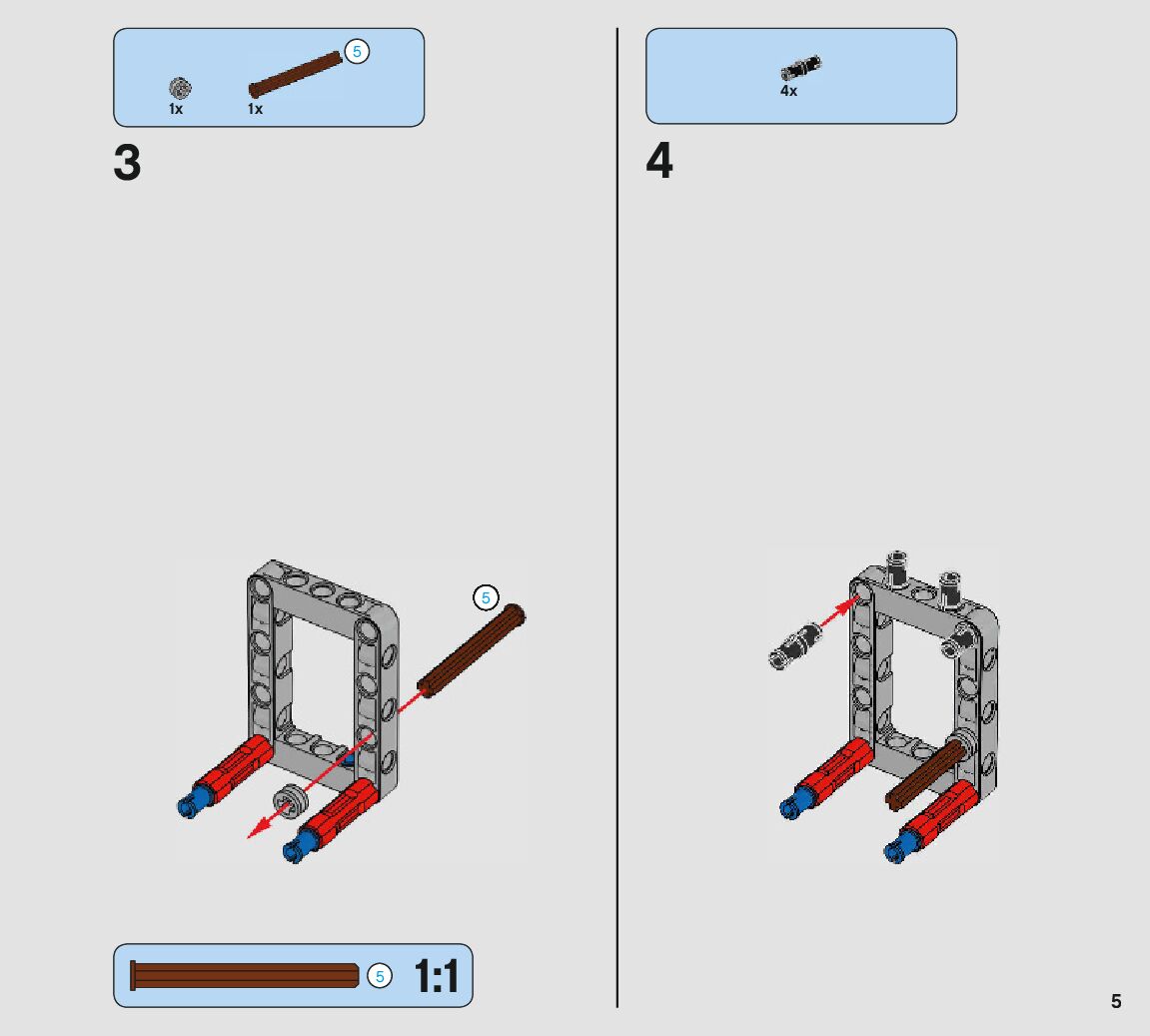 5
1x 1x

3

5

5 1:1

4x

4

5