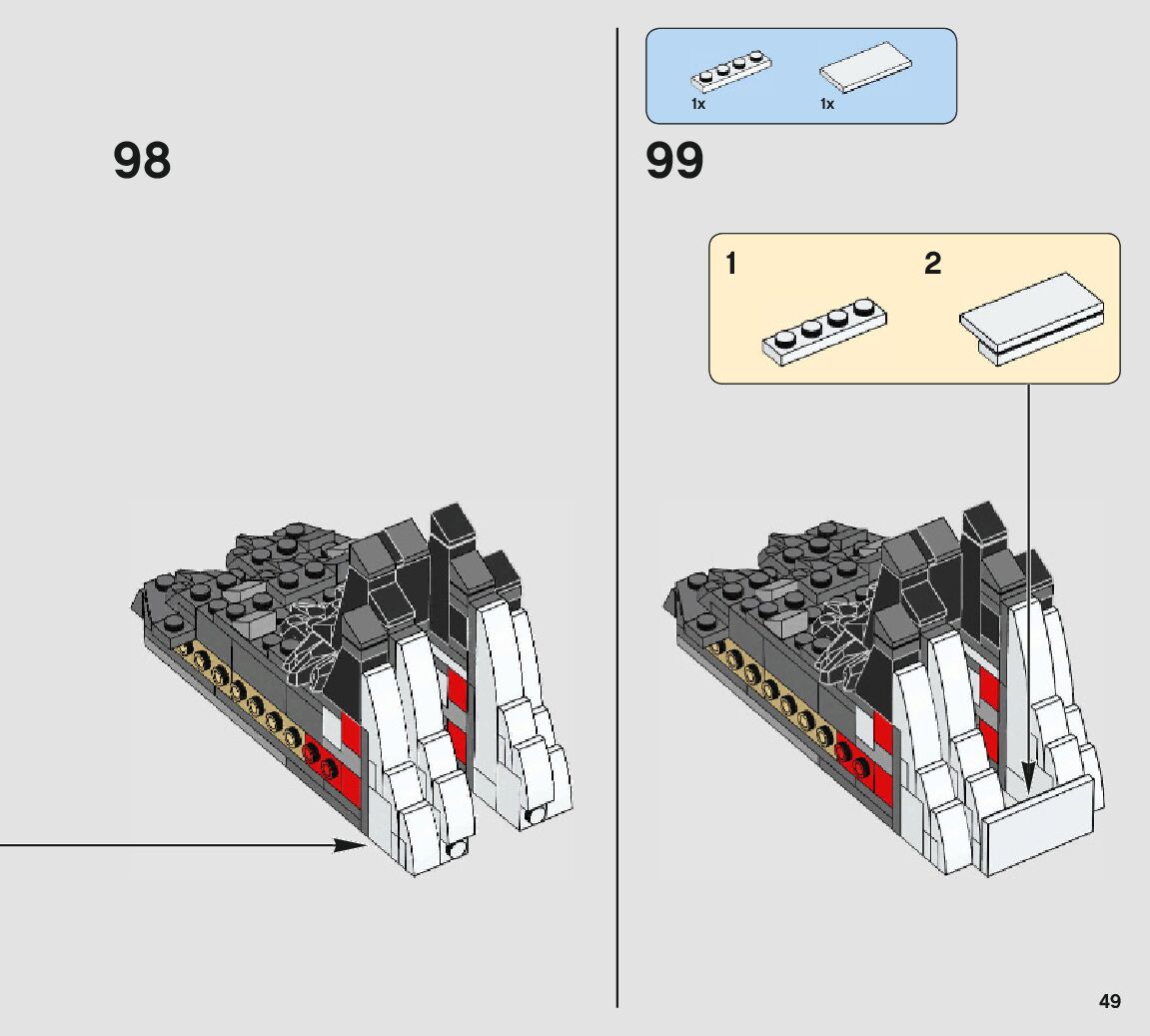 98

1x 1x

99

1 2

49