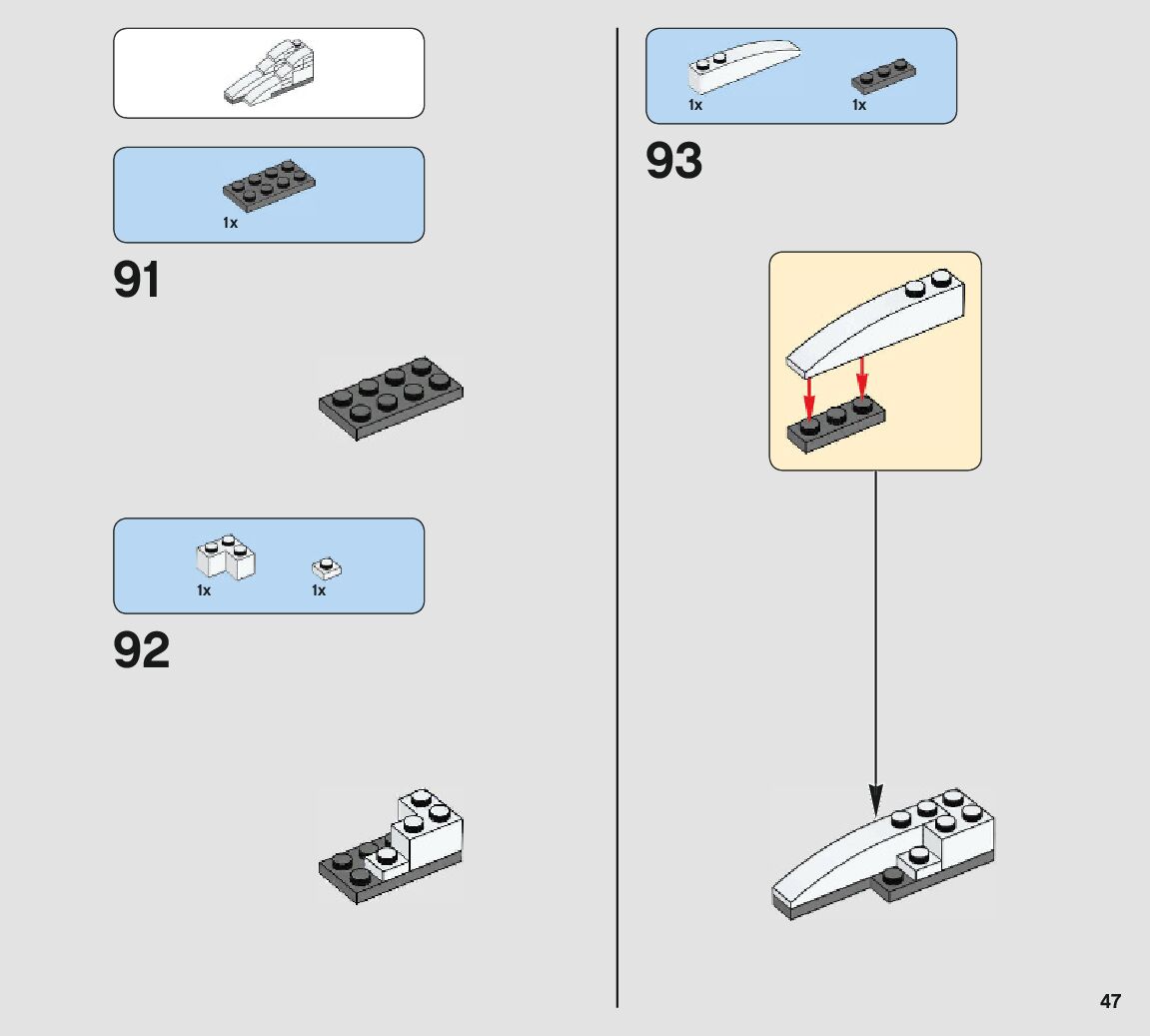 1x

91

1x 1x

92

1x 1x

93

47