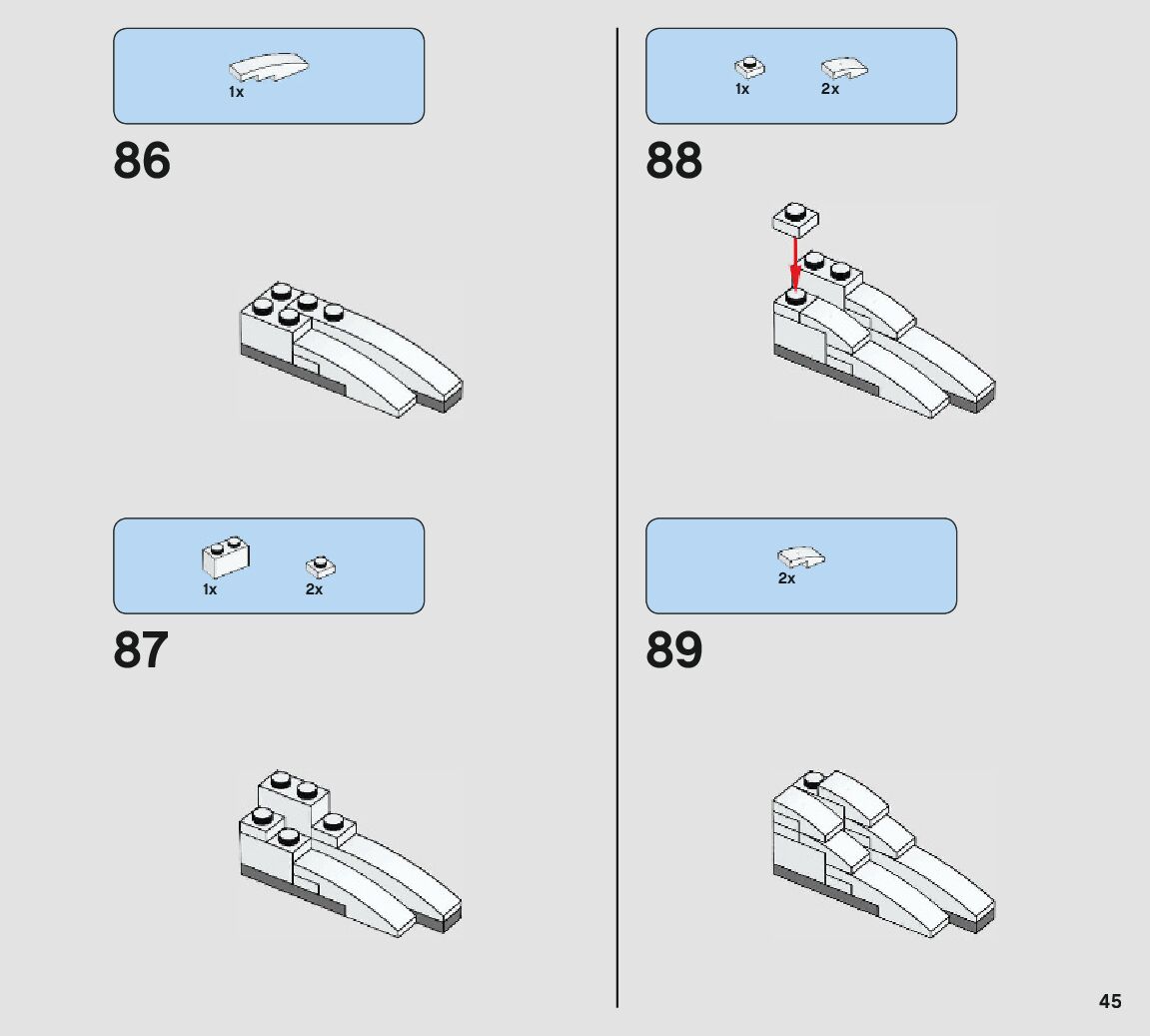 1x

86

1x 2x

87

1x 2x

88

2x

89

45