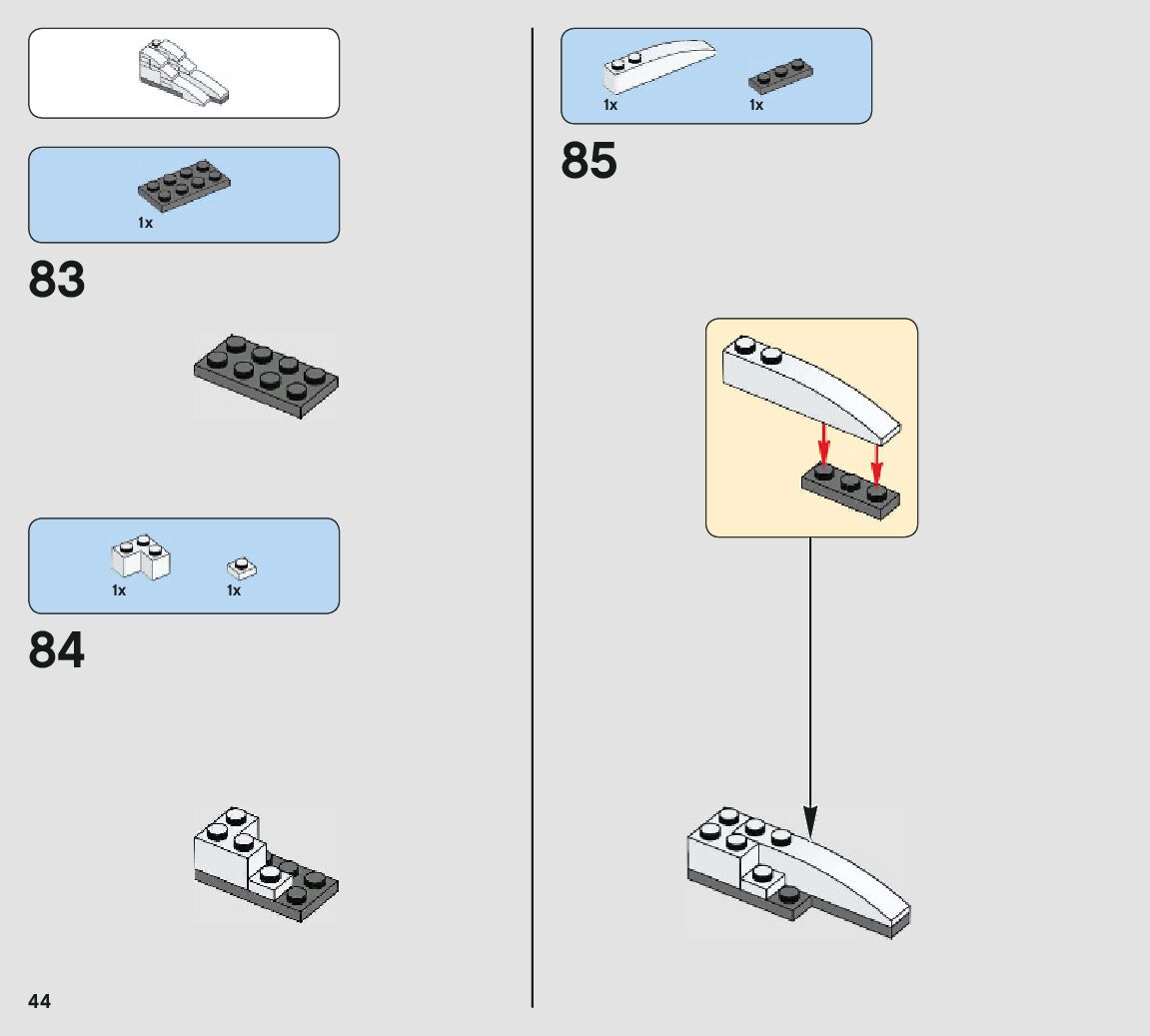 1x

83

1x

1x

84

44

1x

1x

85