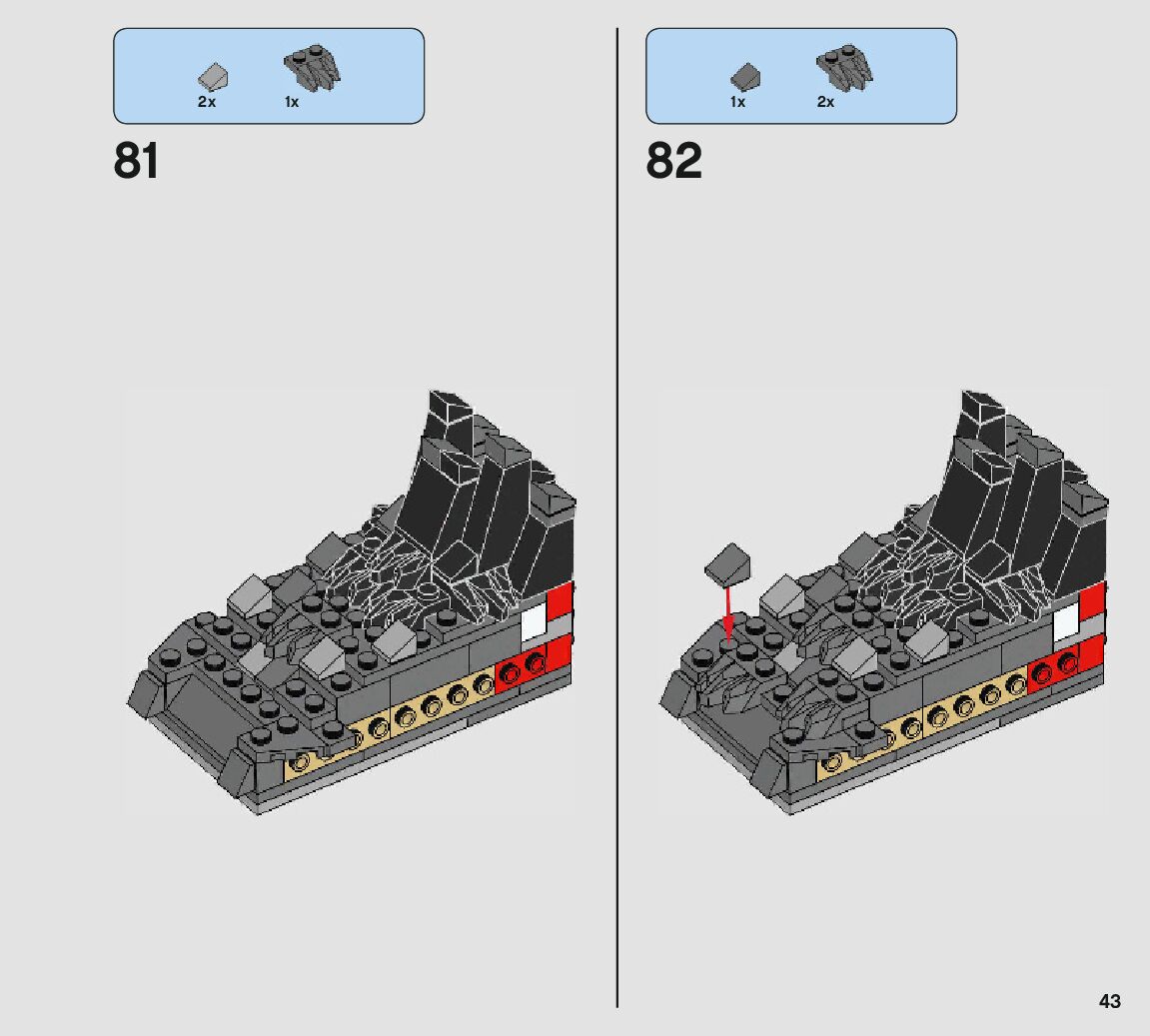 2x 1x

81

1x 2x

82

43