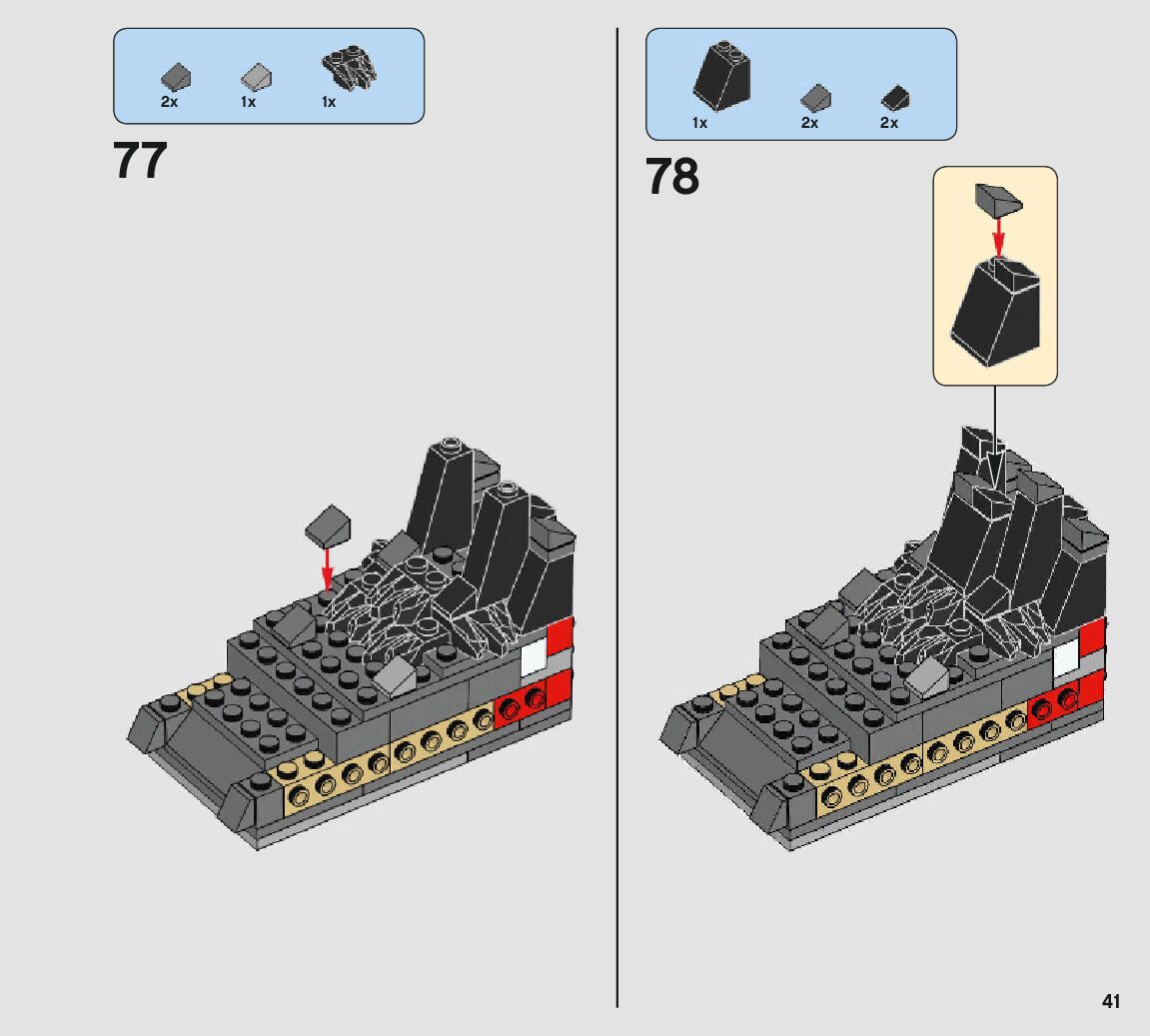 2x 1x 1x

77

1x 2x 2x

78

41