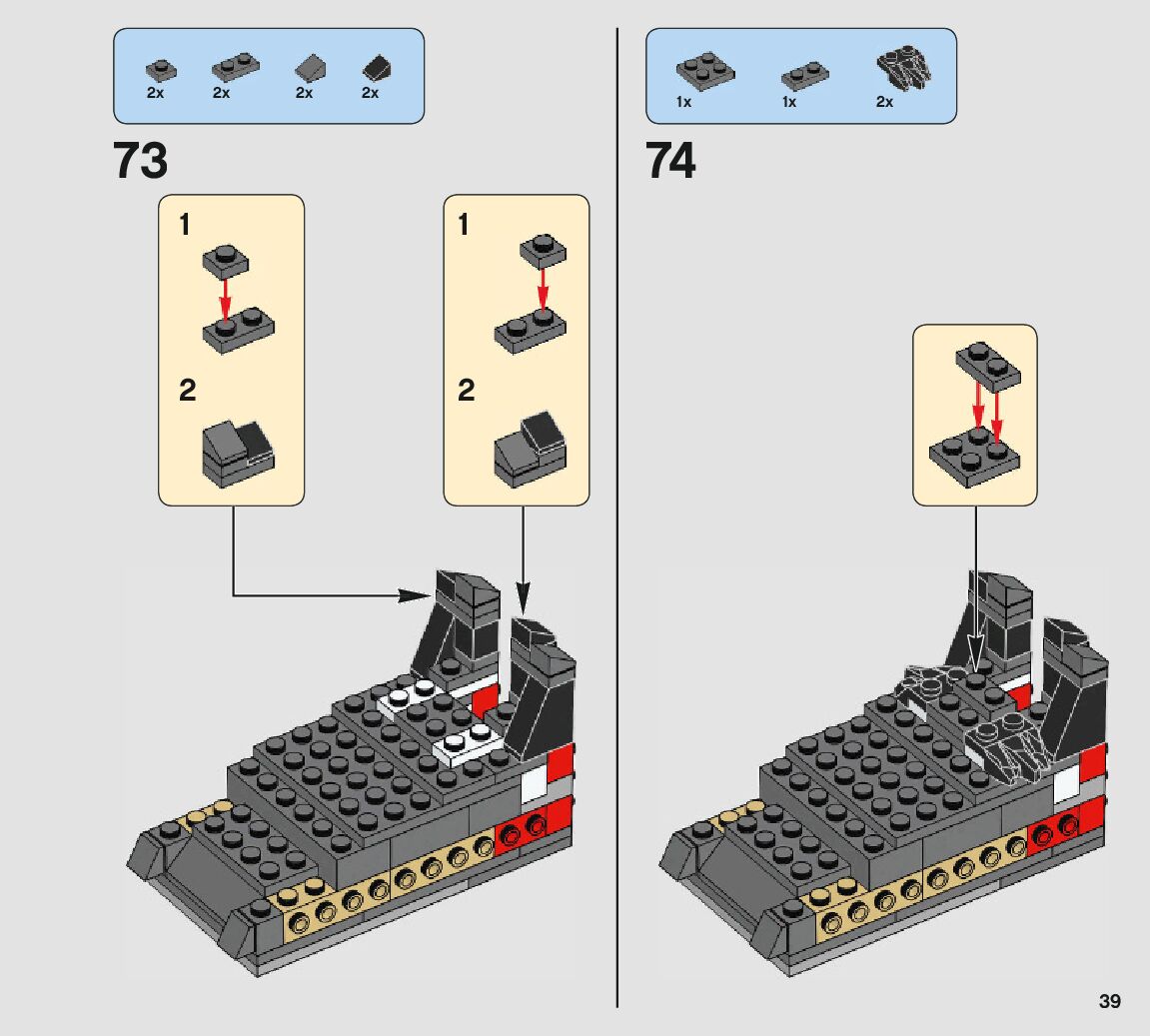 2x 2x 2x 2x

73

1

2

1

2

1x 1x 2x

74

39