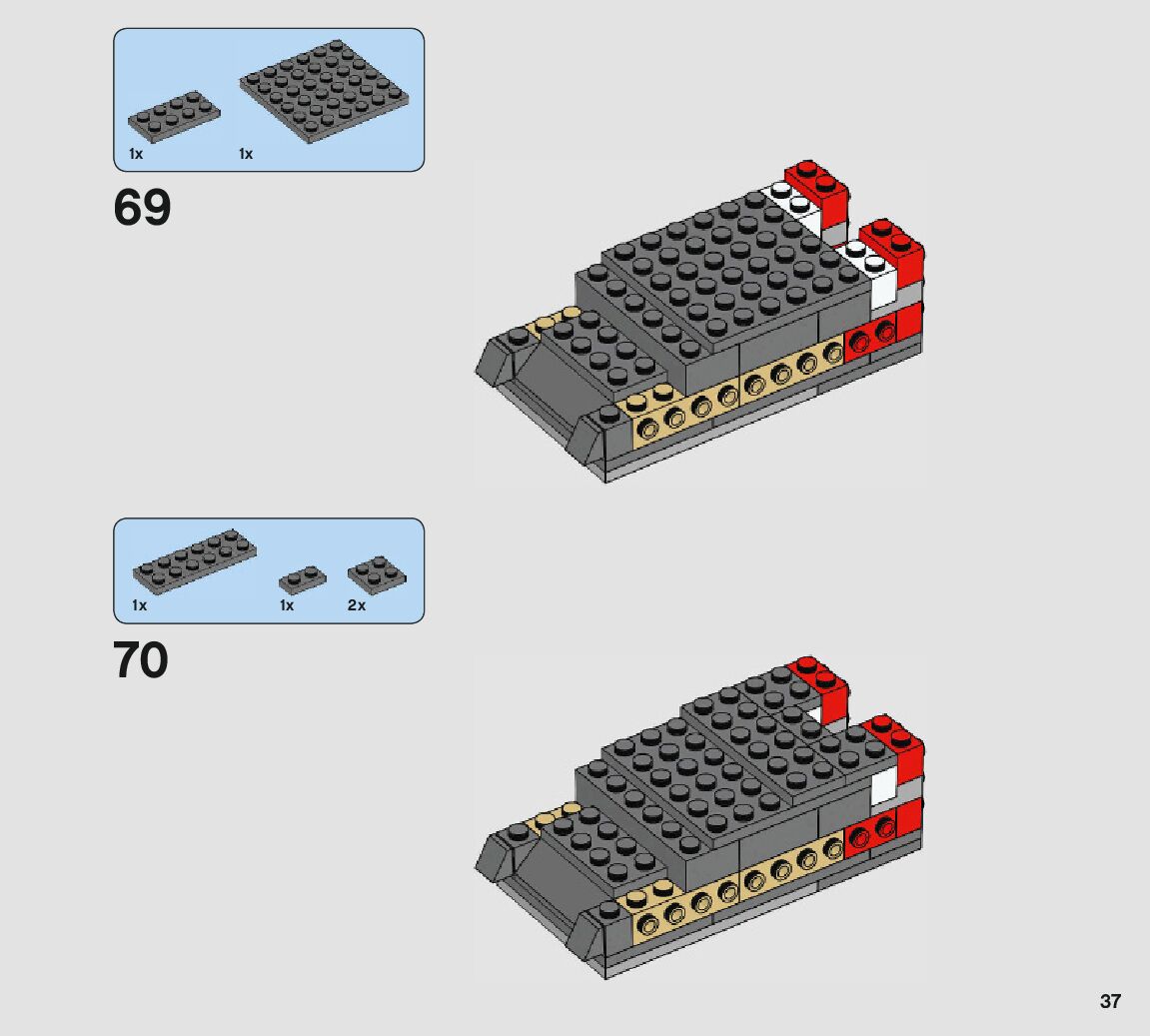 1x
1x

69

1x
1x
2x

70

37