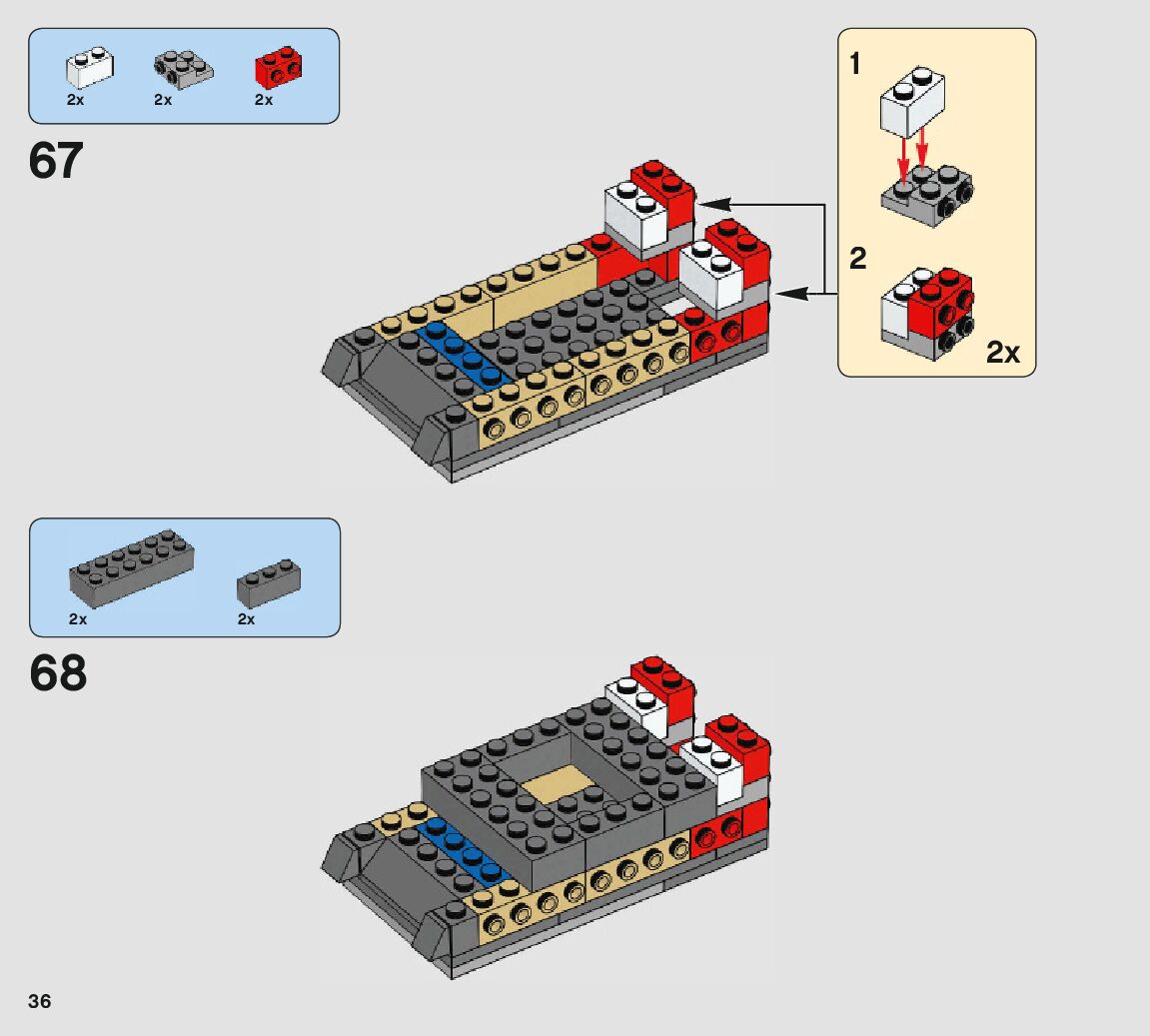 2x 2x 2x

67

1

2

2x

2x 2x

68

36