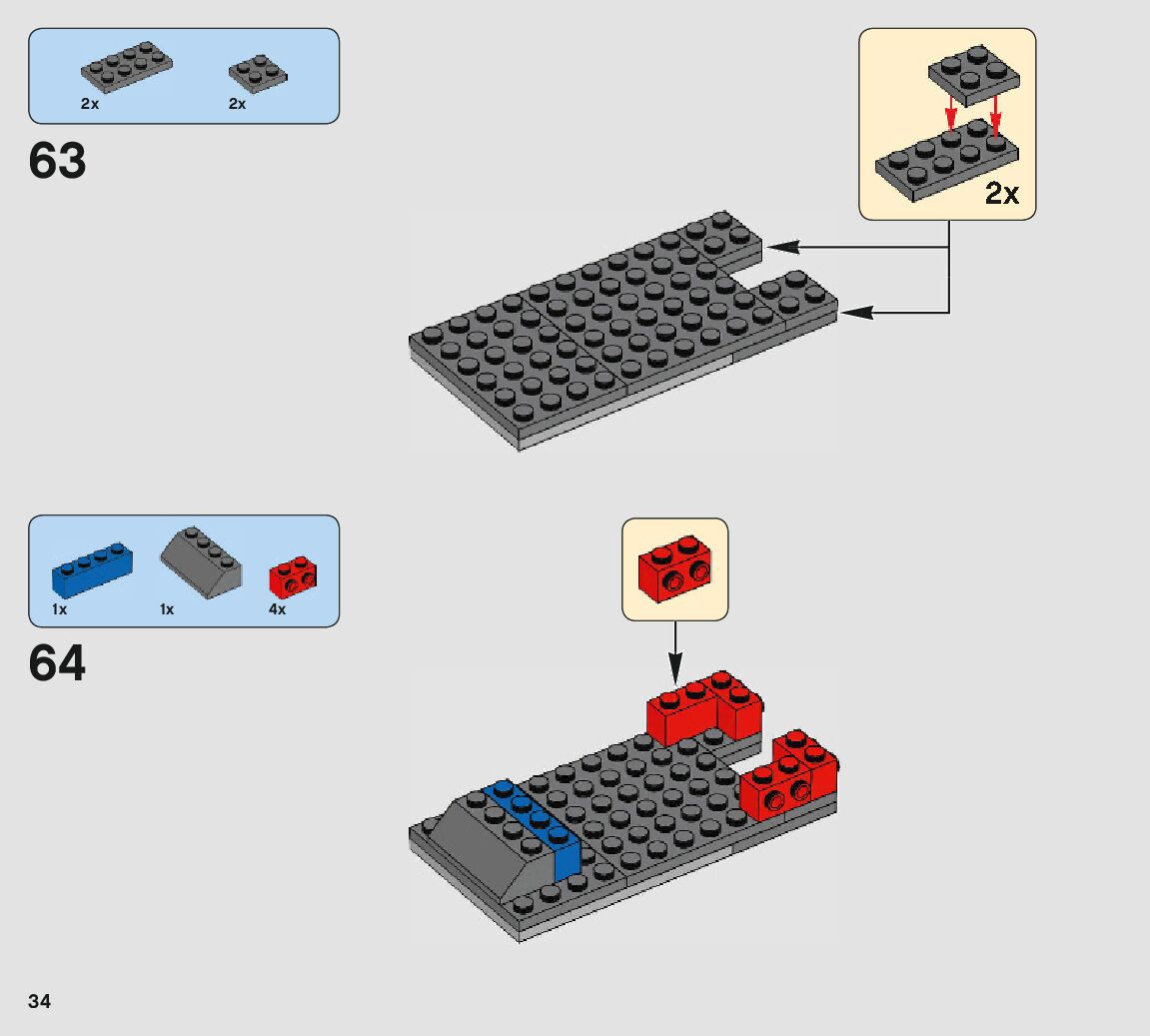 2x 2x

63

2x

1x 1x 4x

64

34