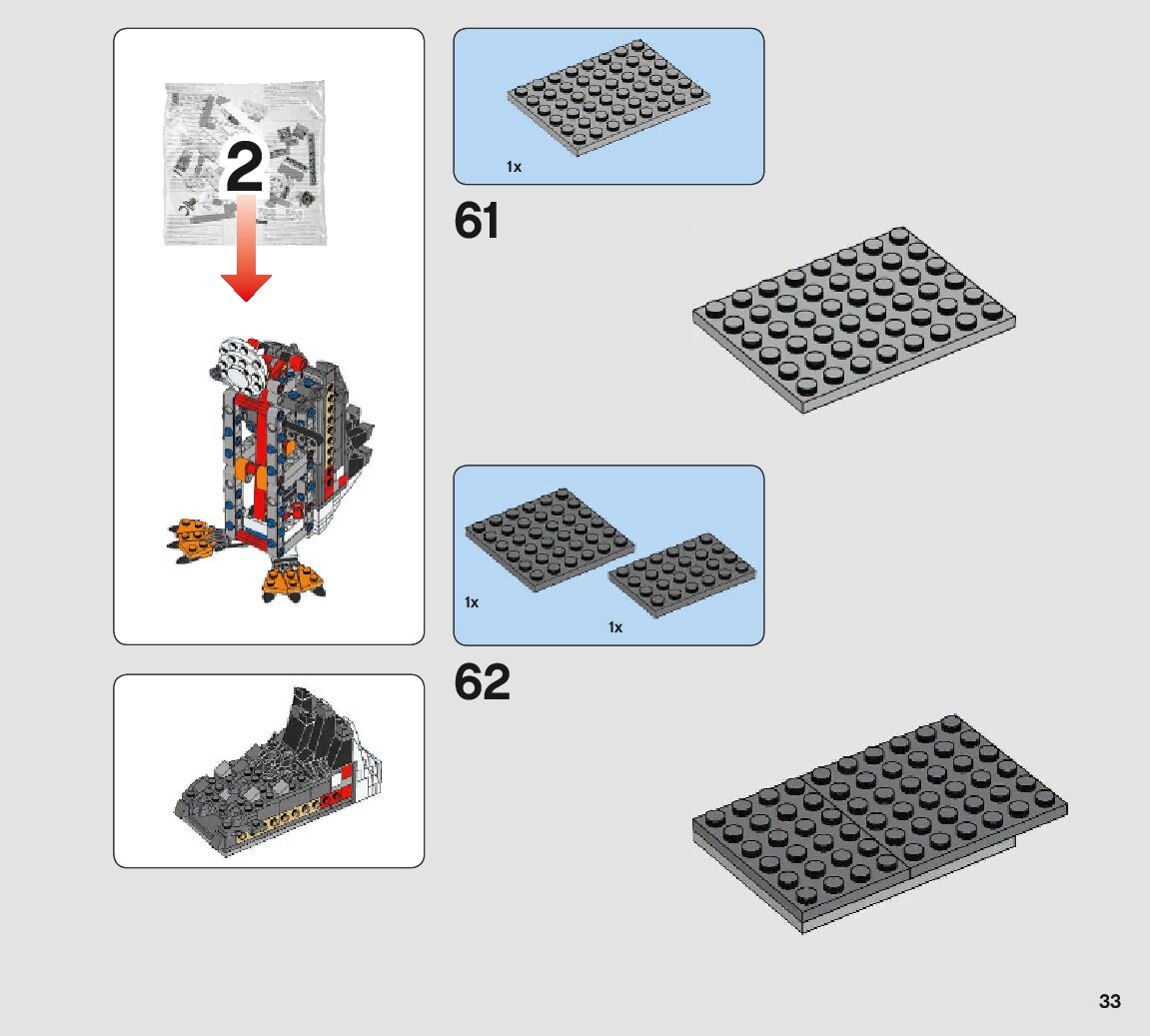 2

1x

61

1x

1x

62

33