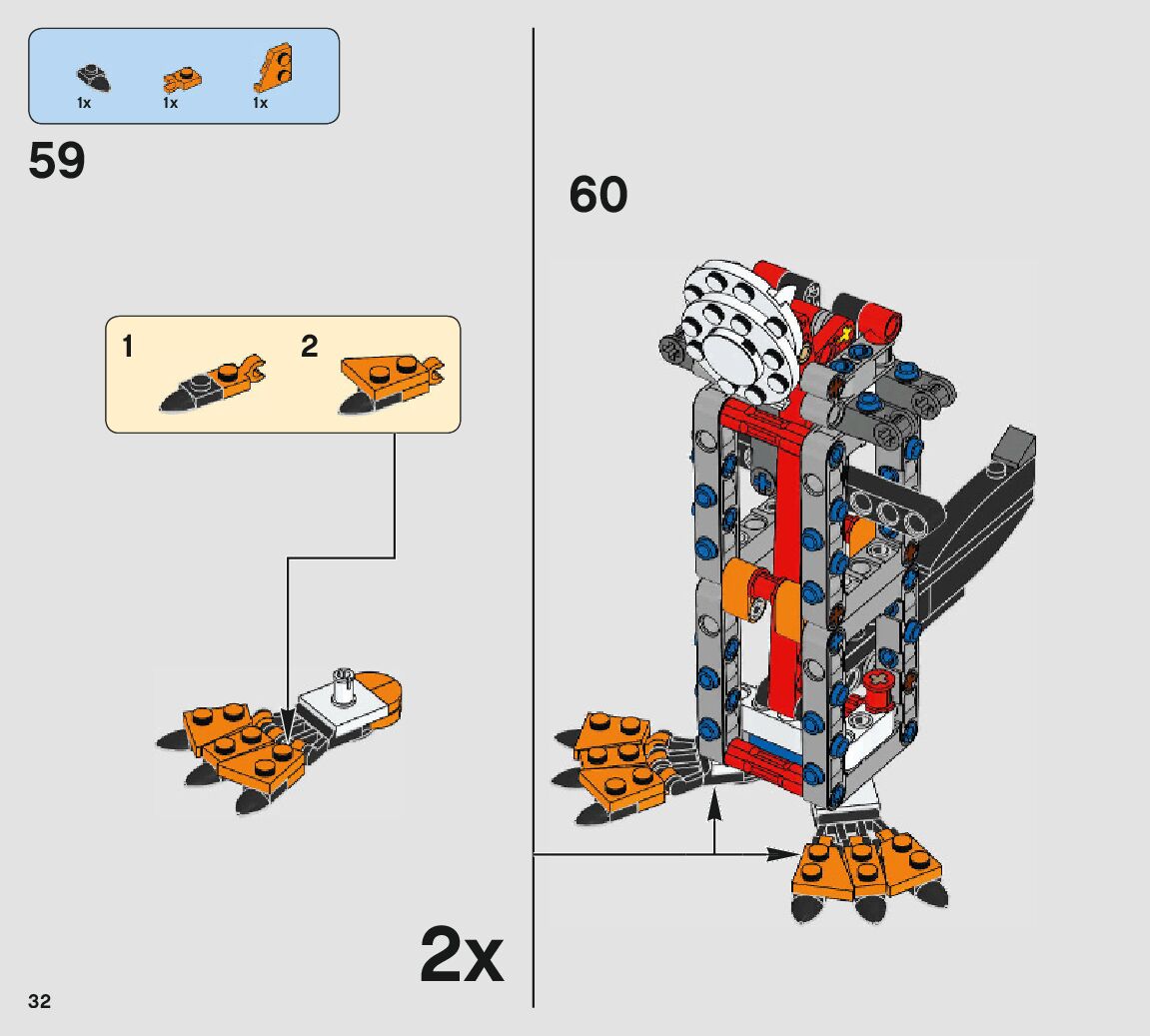 1x 1x 1x

59

1 2

2x

60

32