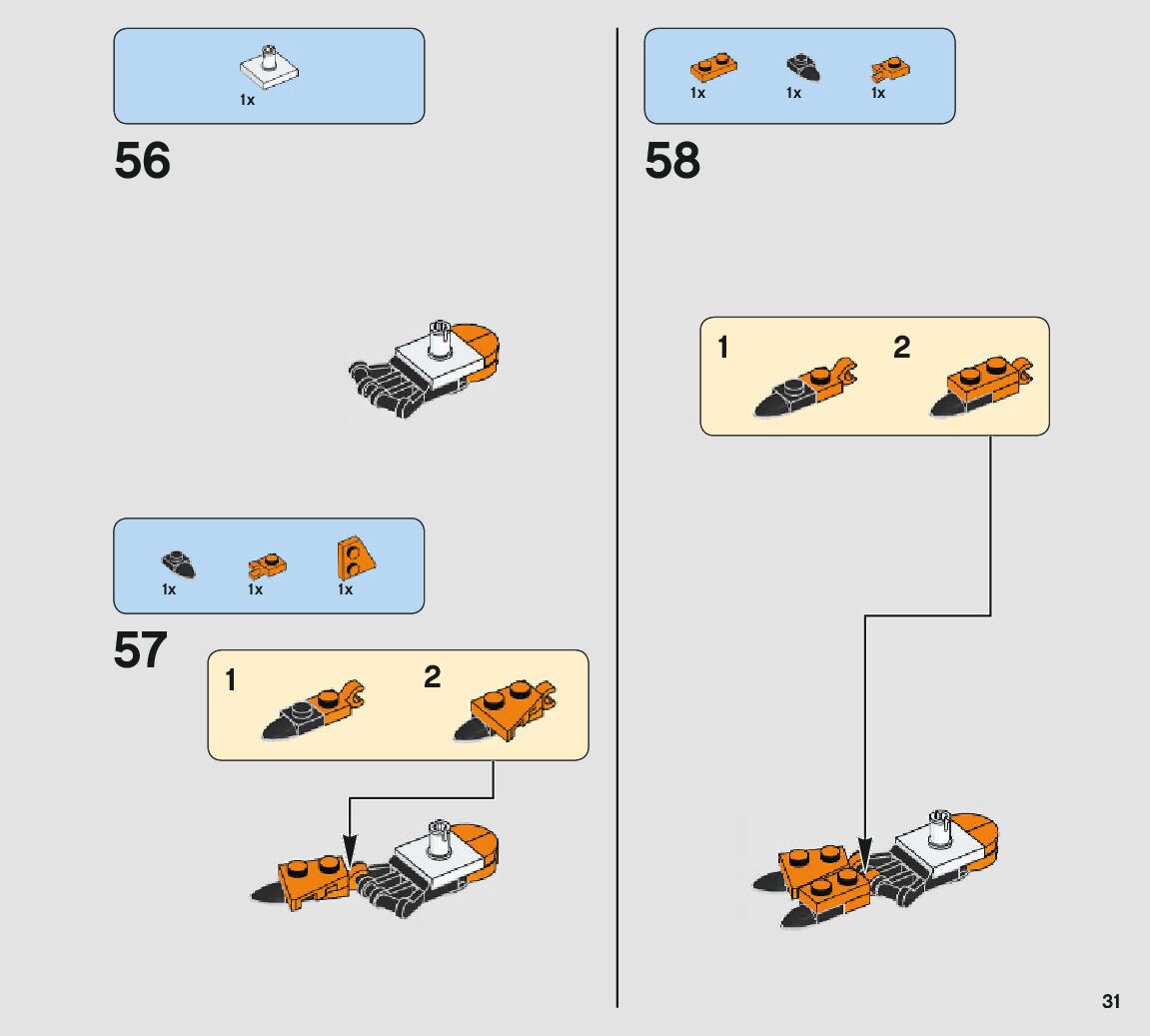 1x

56

1x 1x 1x

57

1 2

1x 1x 1x

58

1 2

31