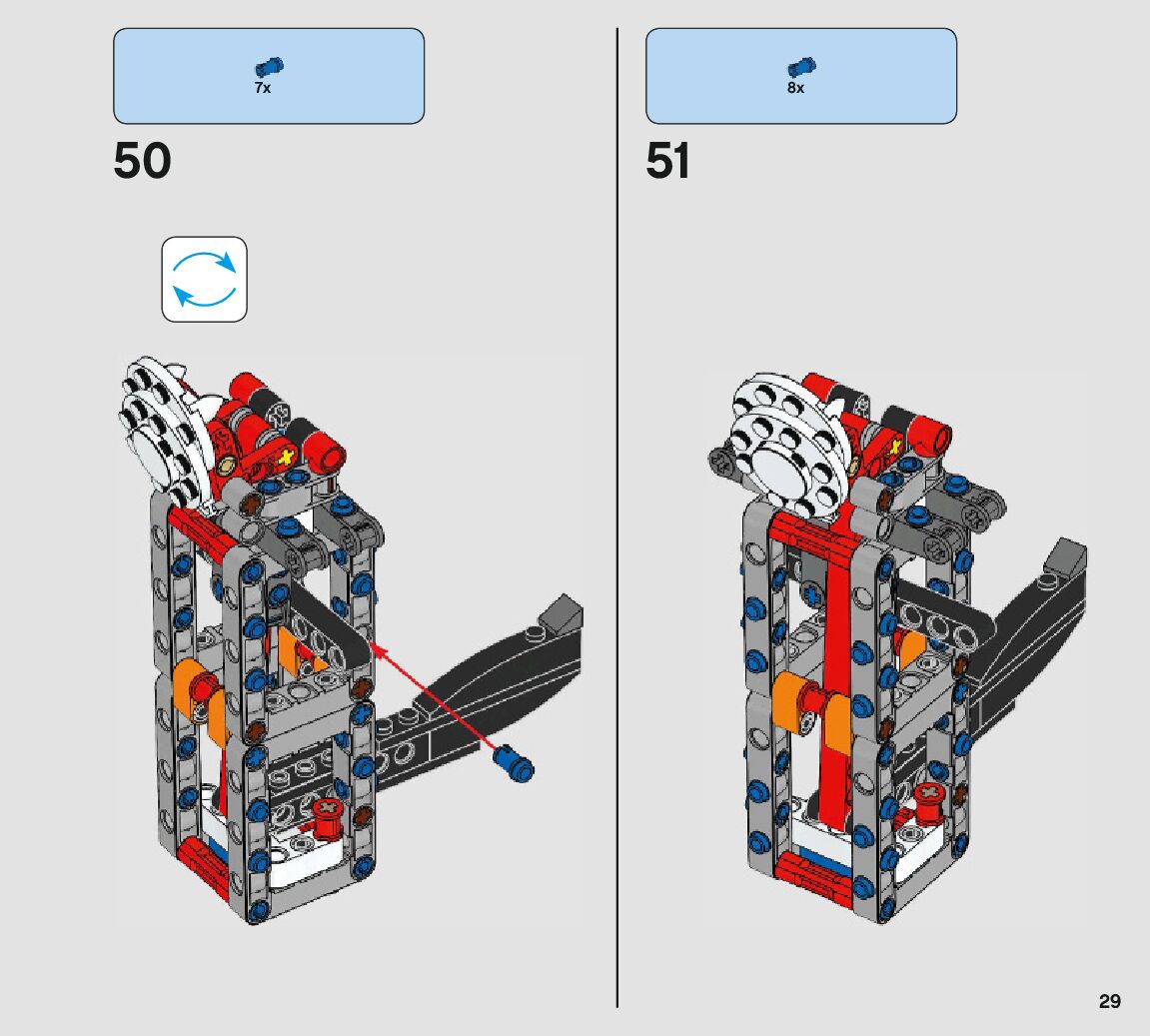 7x

50

8x

51

29