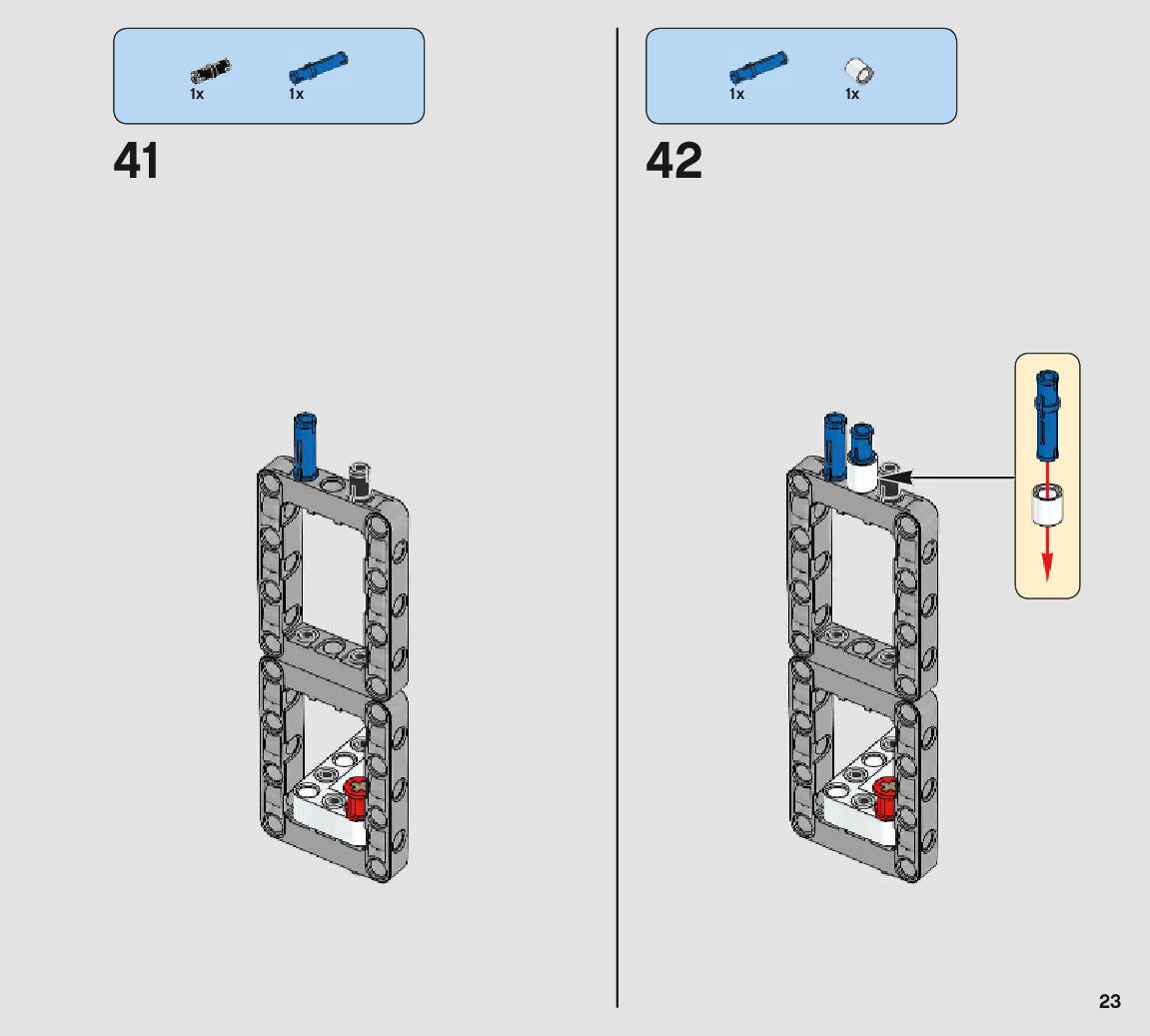 1x 1x

41

1x 1x

42

23