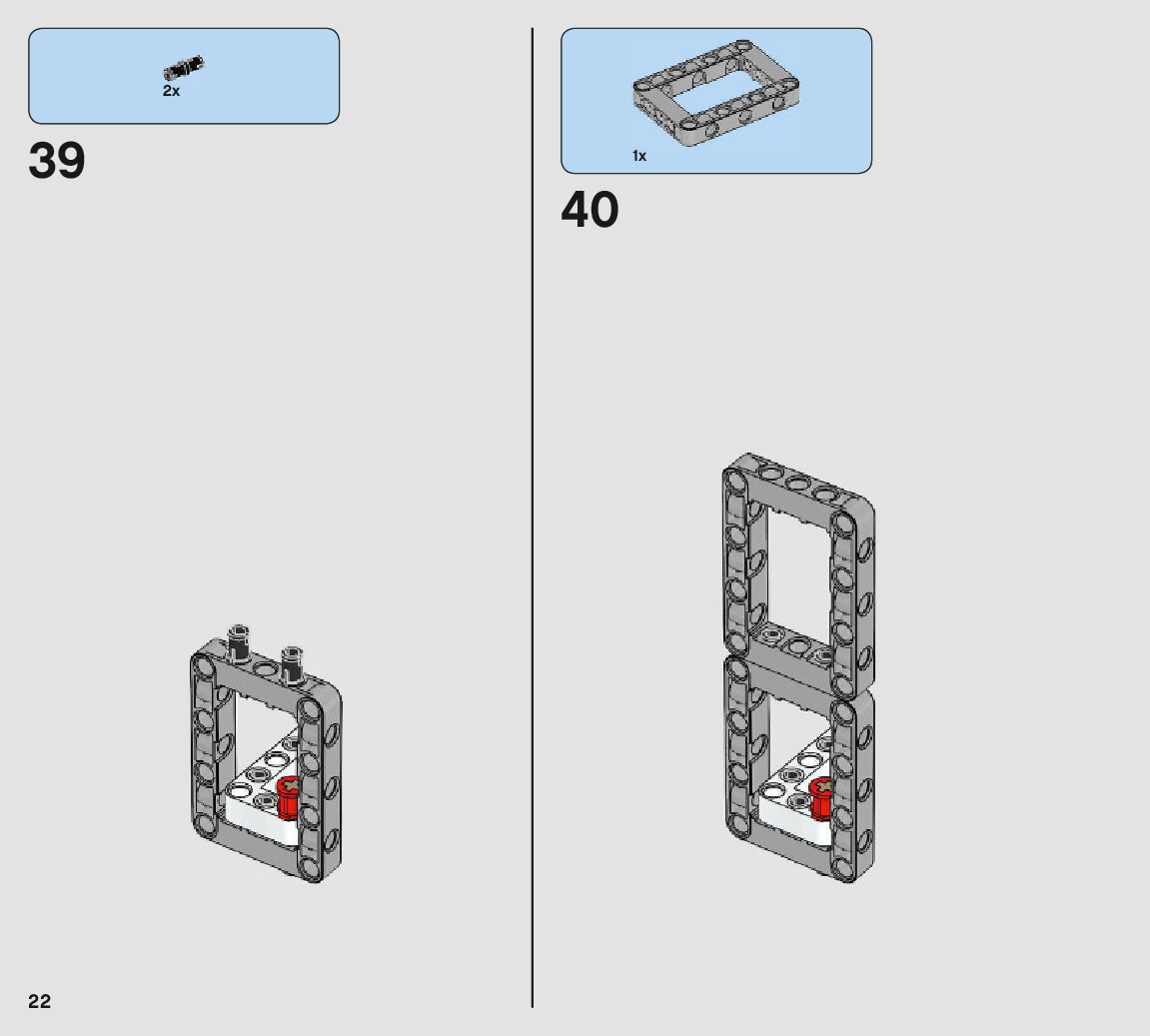 2x

39

1x

40

22