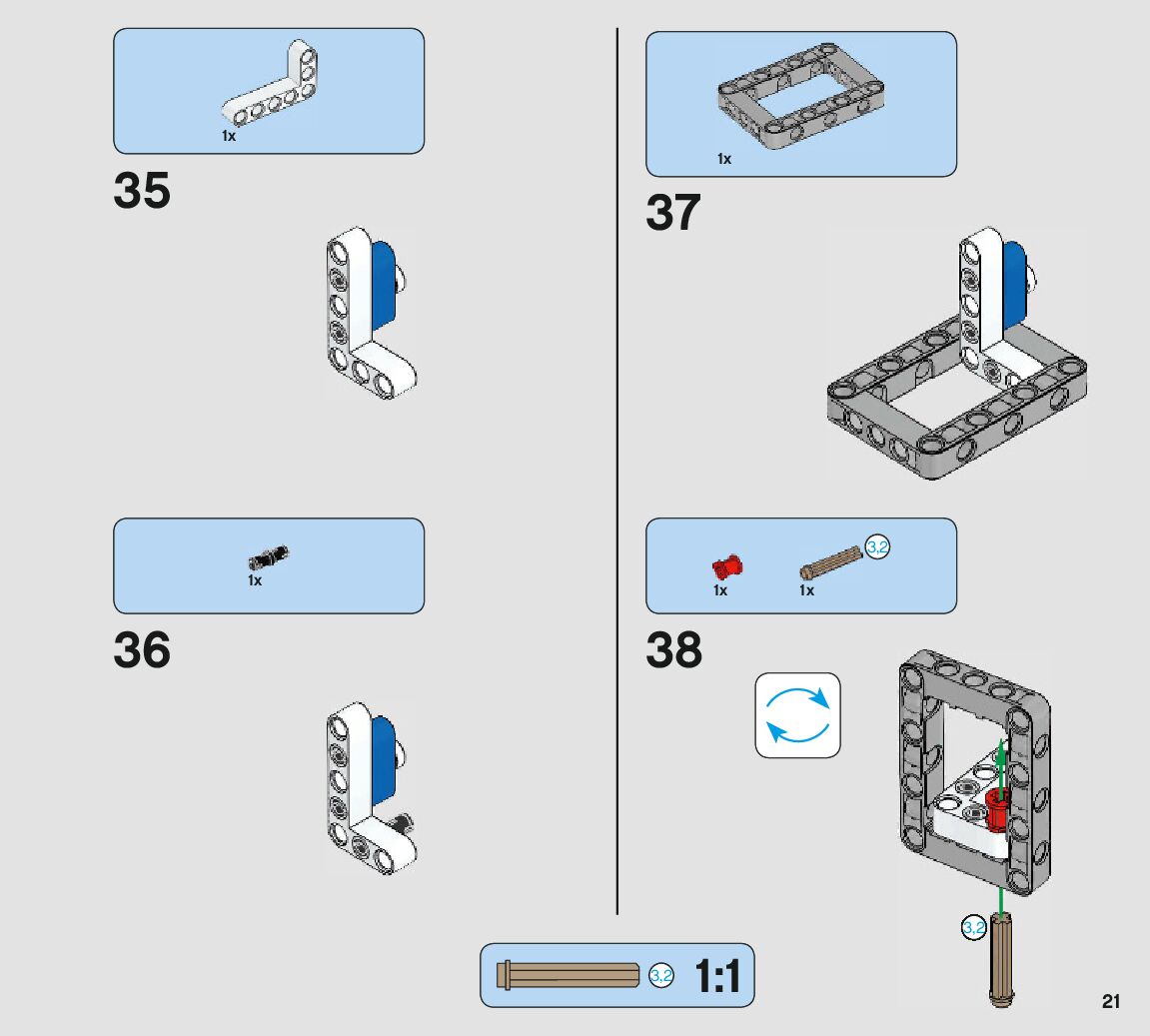 1x

35

1x

36

1x

37

1x

1x

3,2

38

3,2

3,2

1:1

21