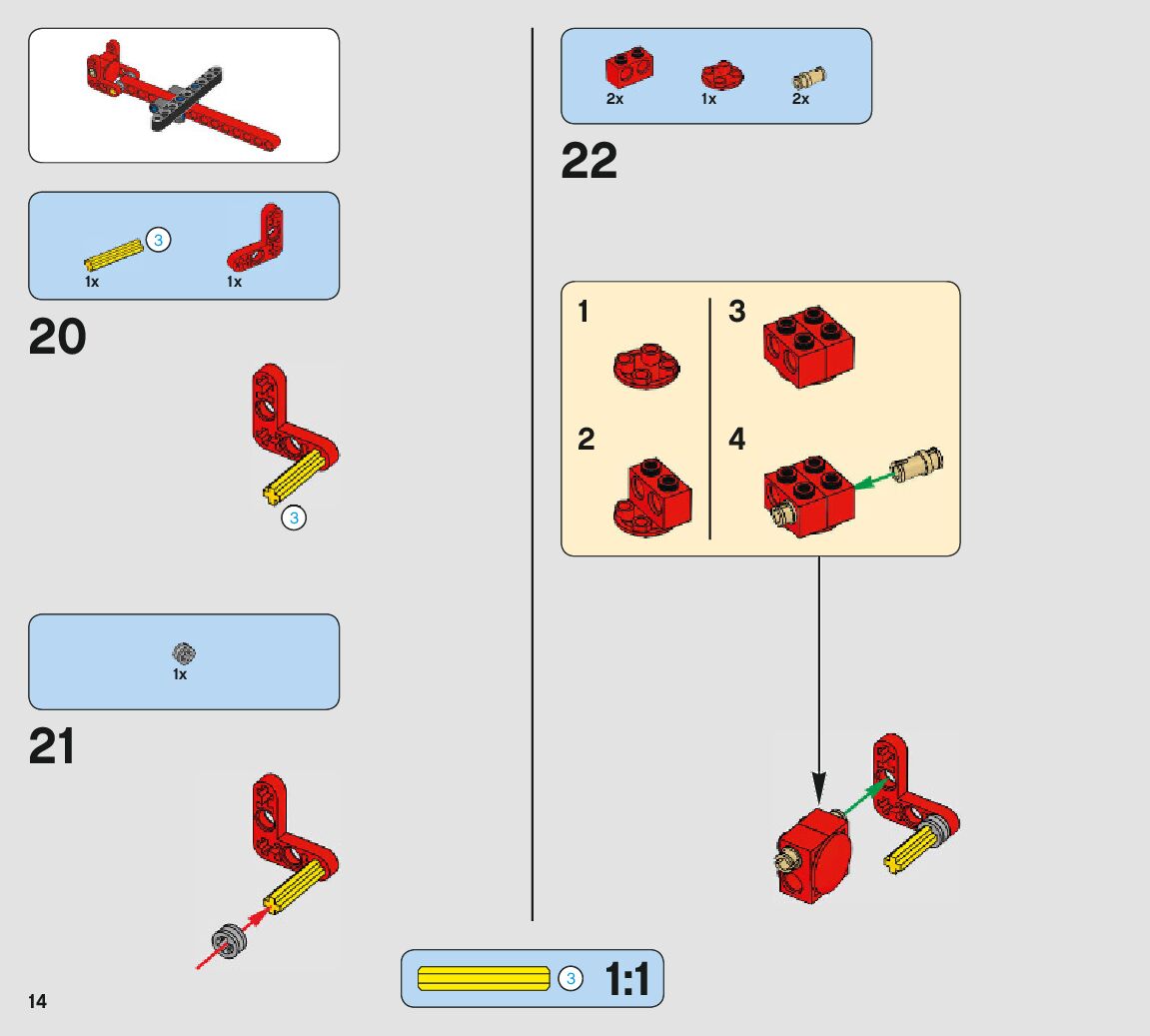 3
1x
1x

20

3

1x

21

2x
1x
2x

22

1
2
3
4

3
1:1

14