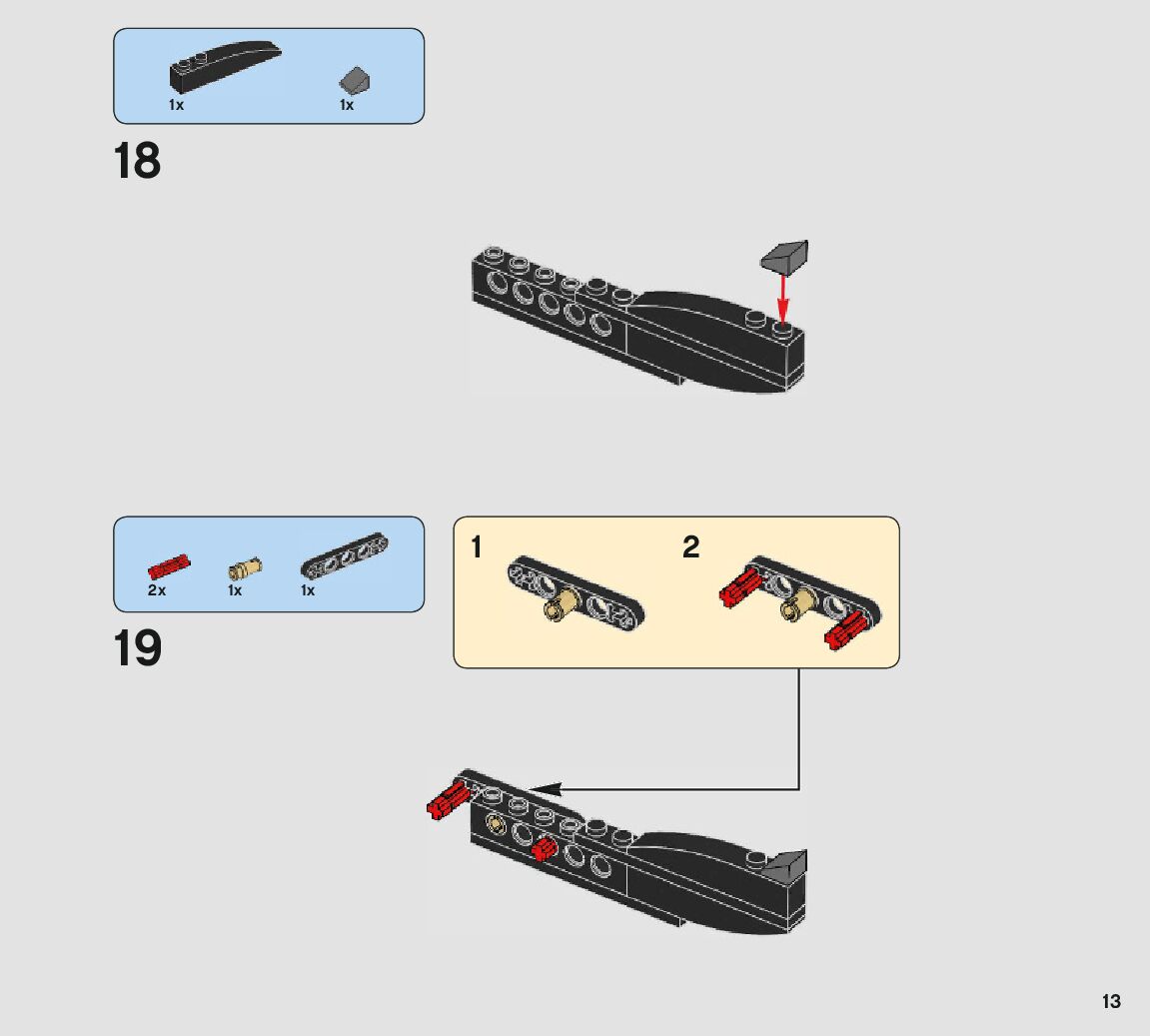 1x
1x

18

2x
1x
1x

19

1
2

13