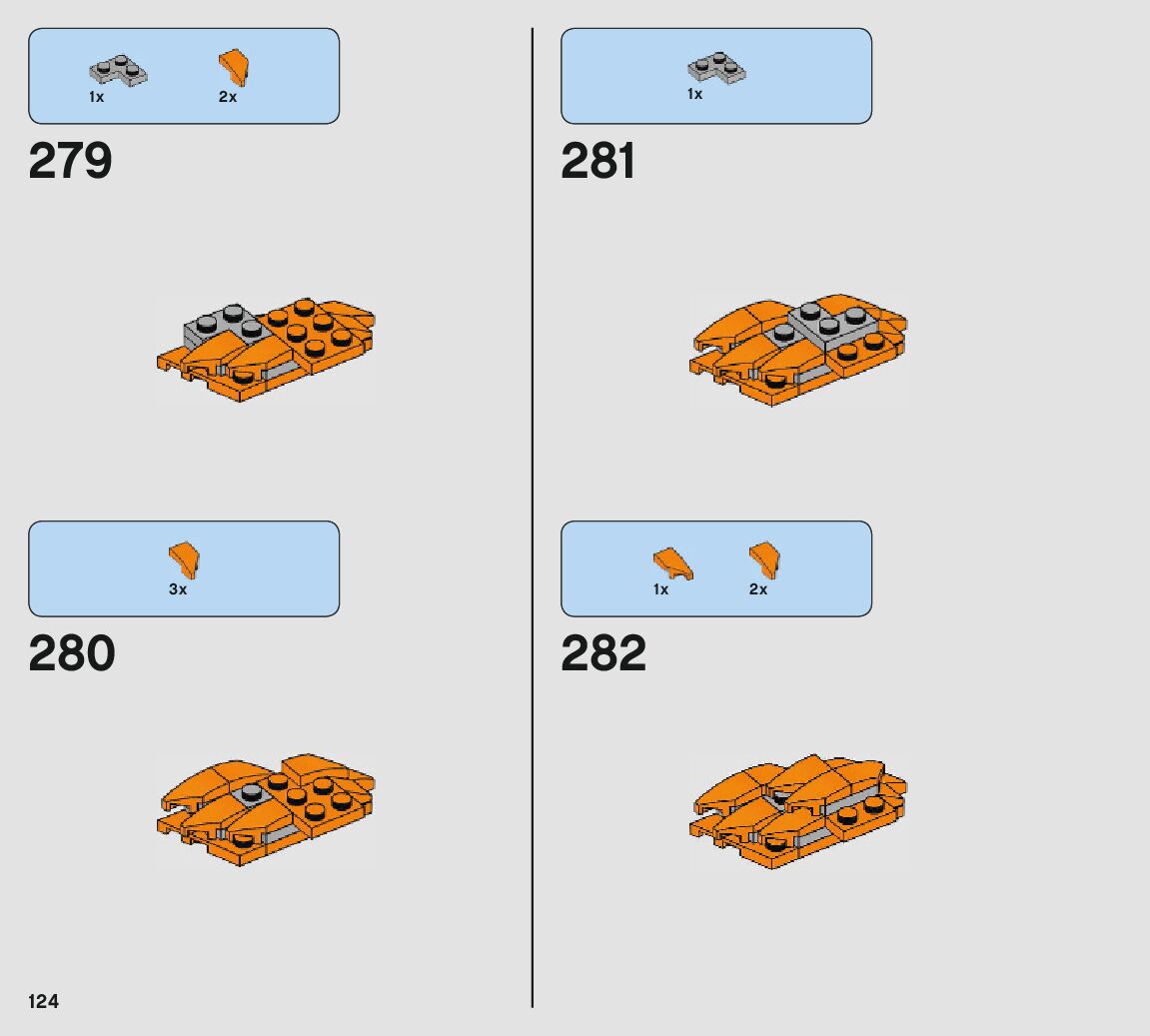 1x 2x

279

3x

280

1x

281

1x 2x

282

124