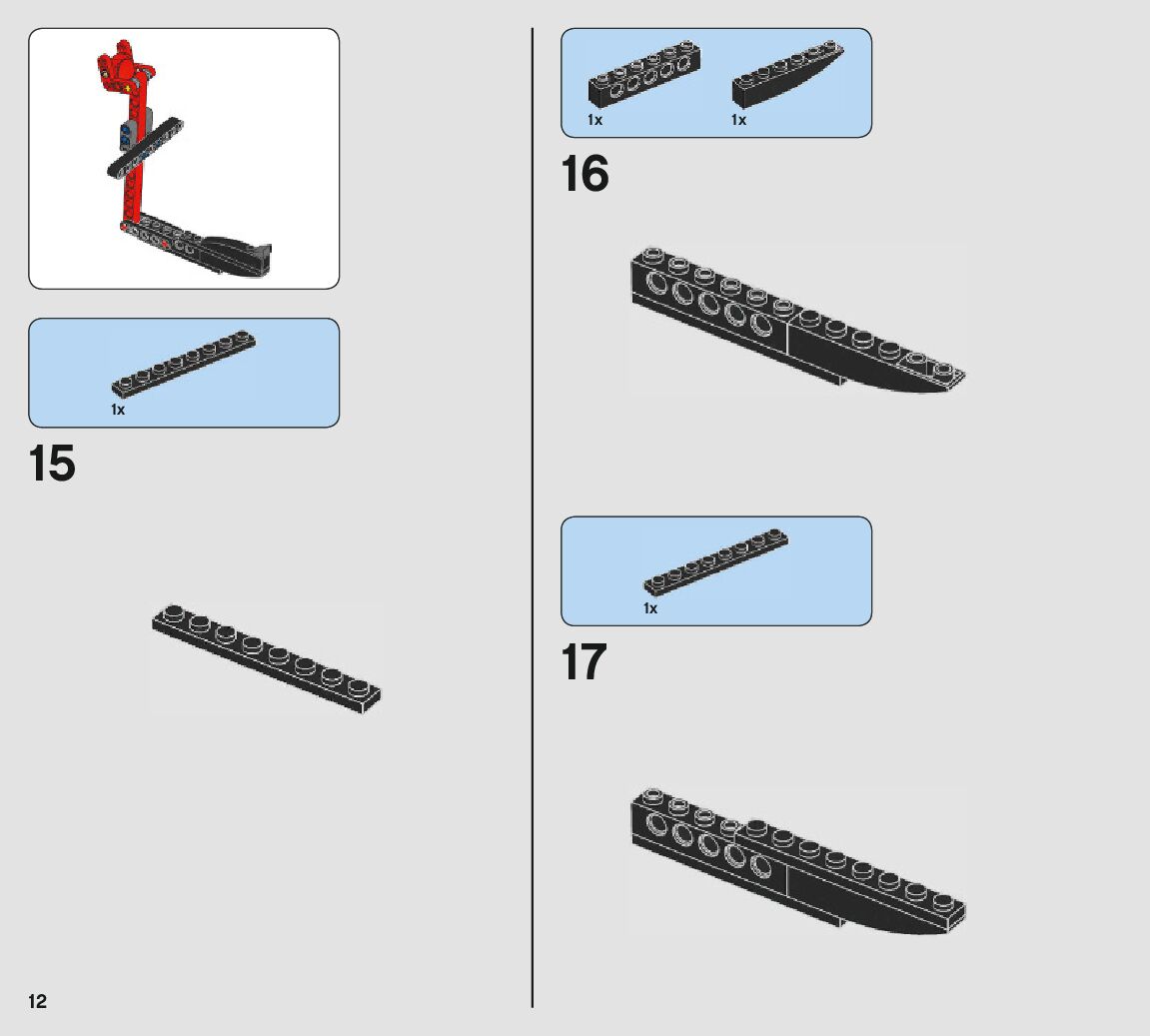 1x

15

1x

1x

16

1x

17

12