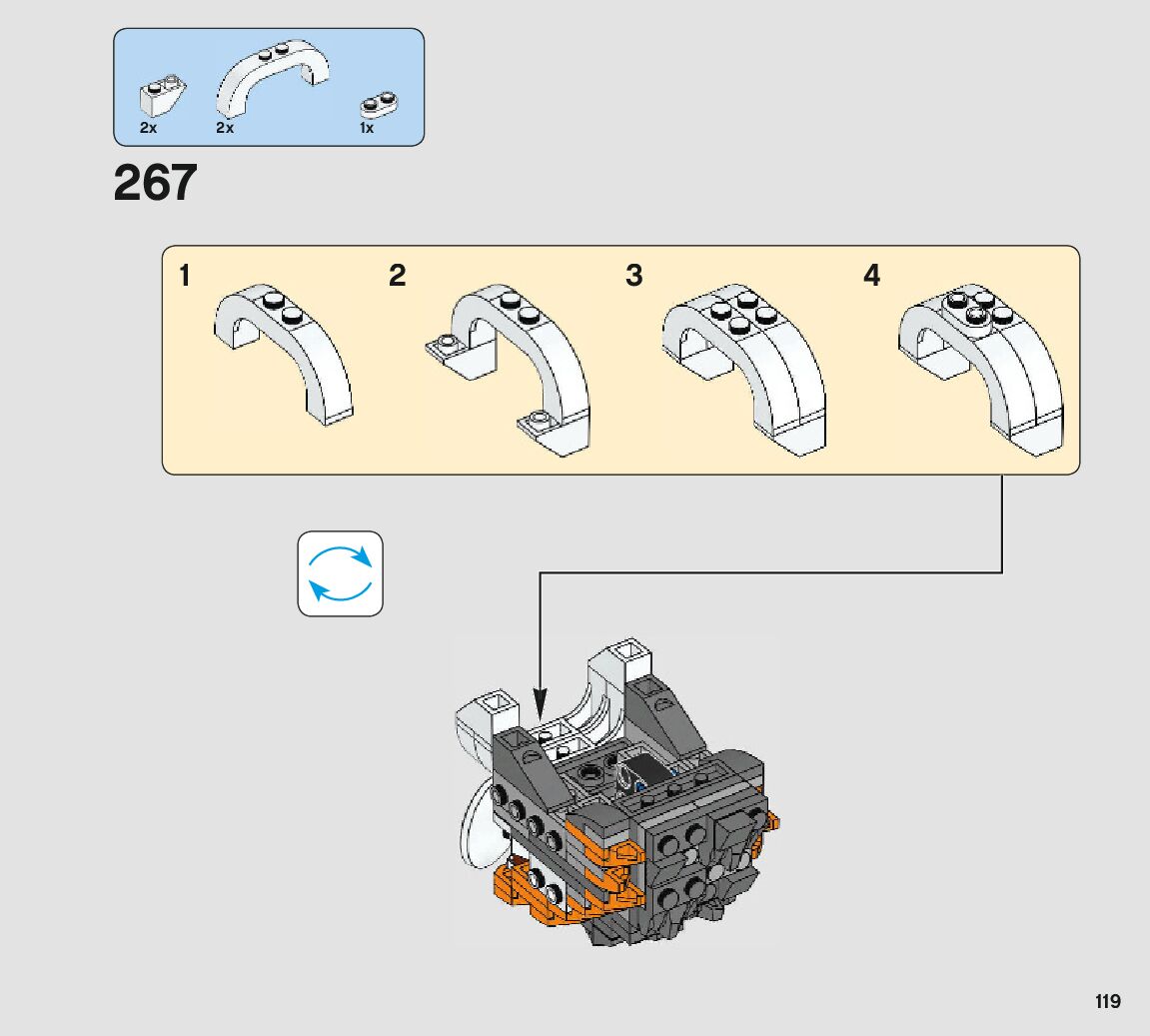 2x
2x
1x

267

1
2
3
4

119