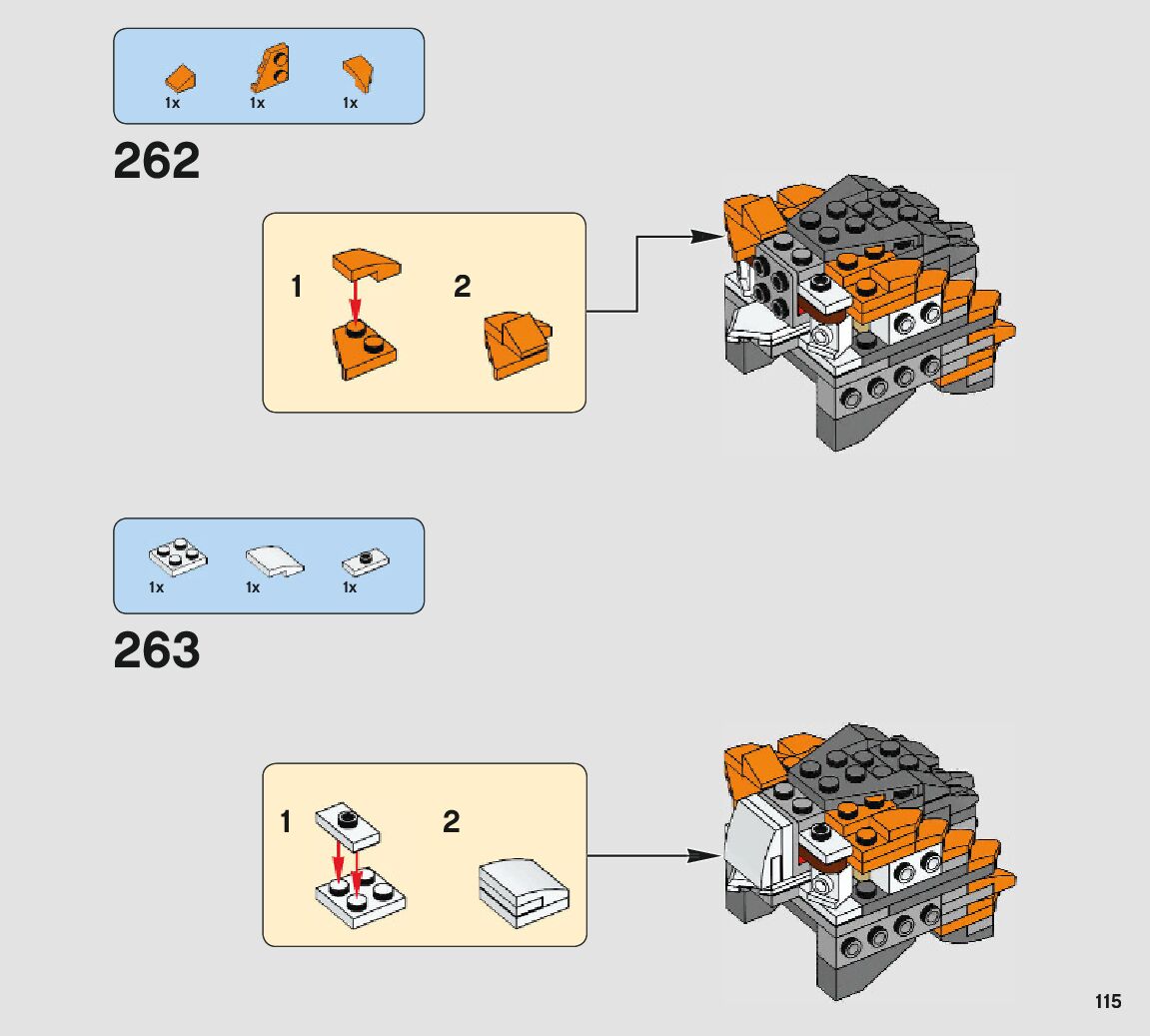 1x 1x 1x

262

1 2

1x 1x 1x

263

1 2

115