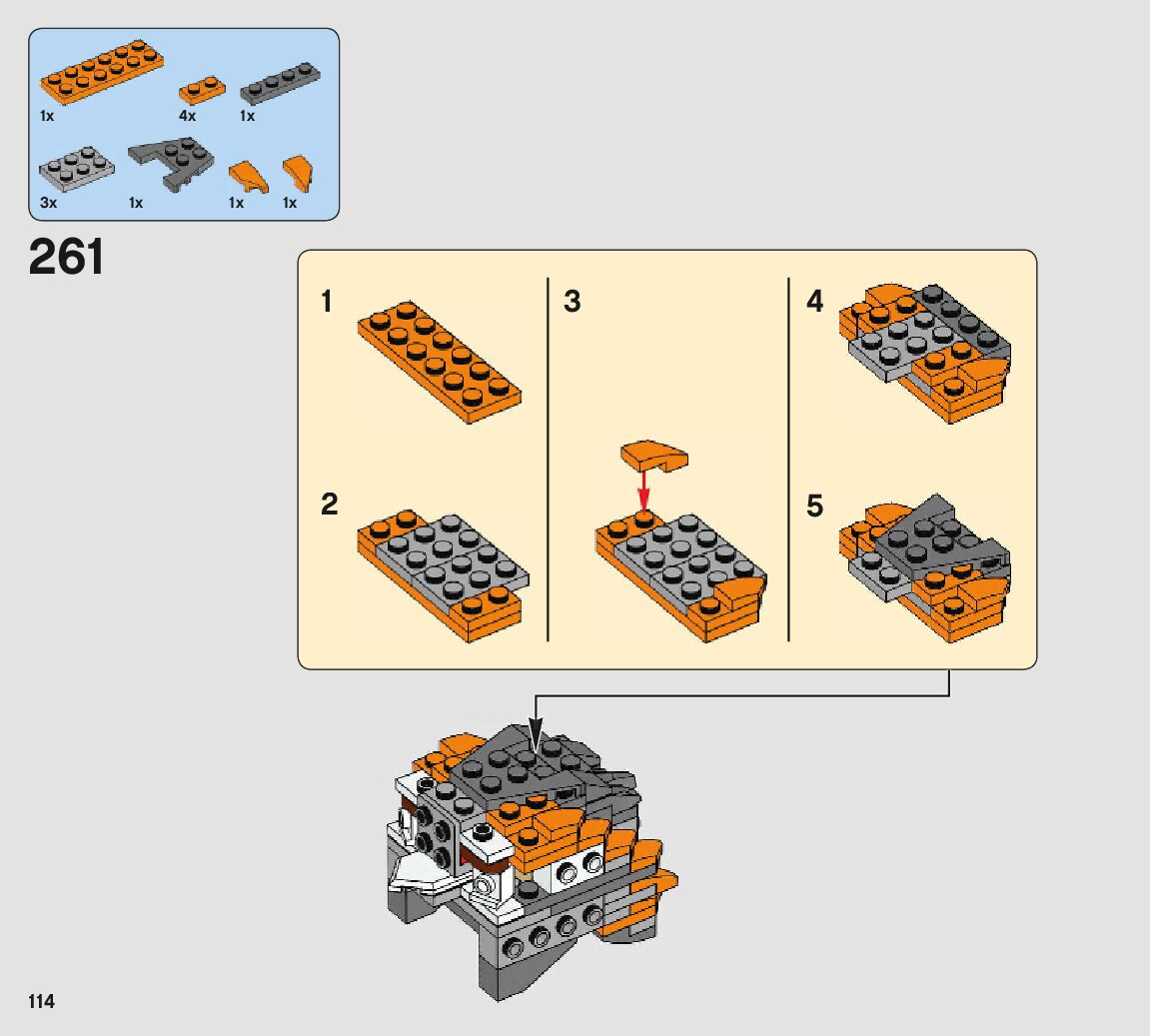 1x
4x
1x
3x
1x
1x
1x

261

1
2
3
4
5

114