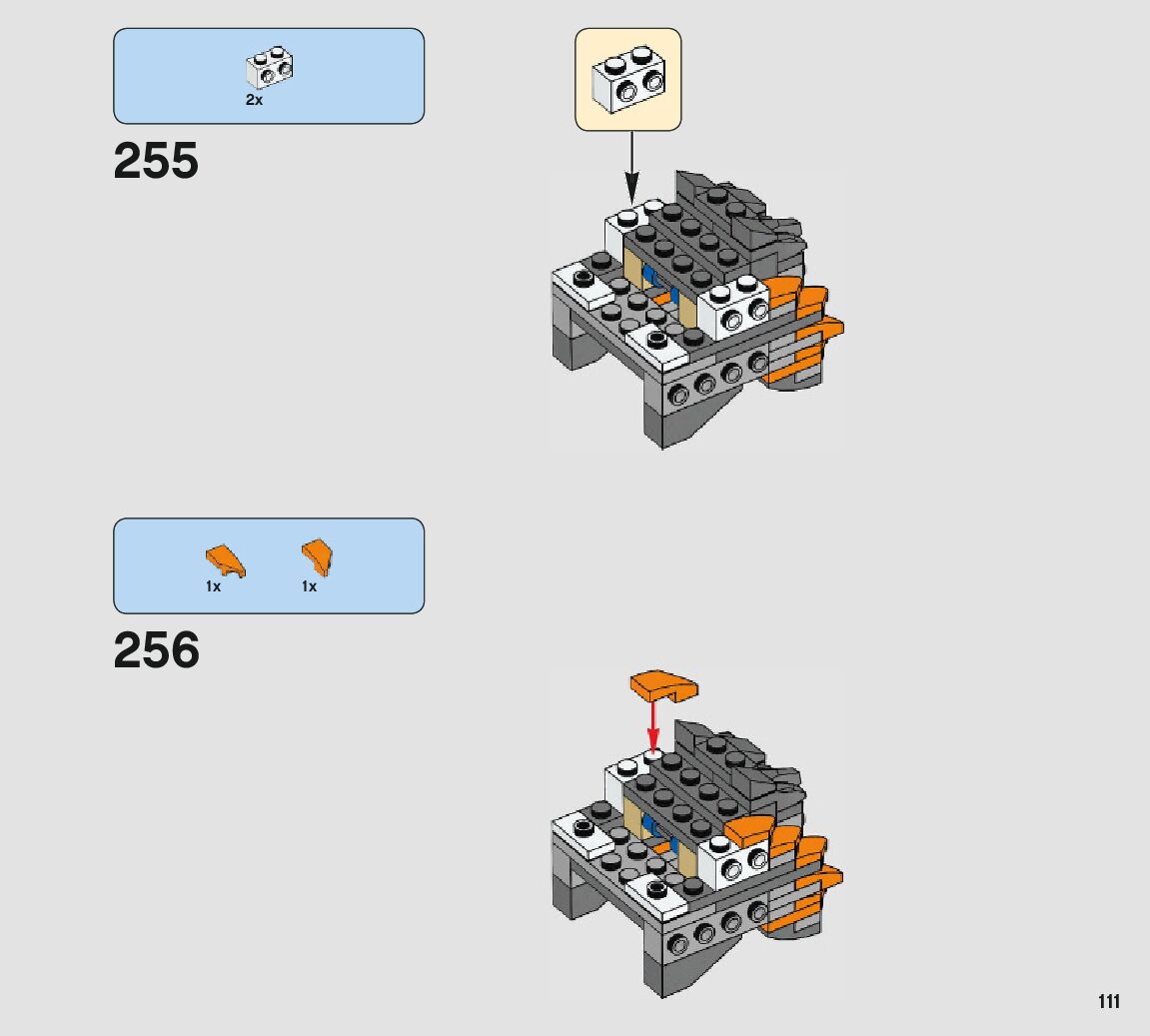 2x

255

1x 1x

256

111