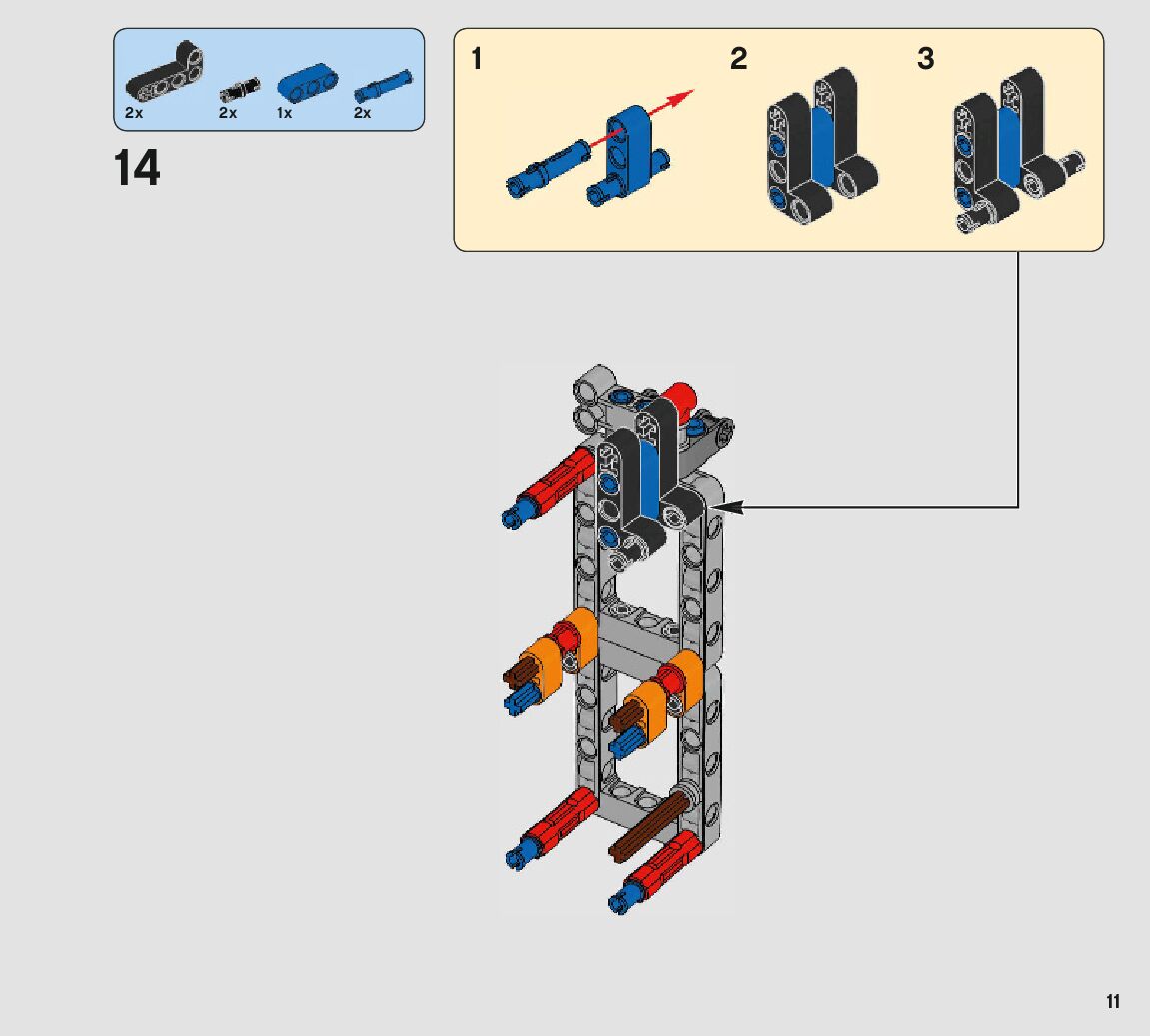 2x 2x 1x 2x

14

1 2 3

11