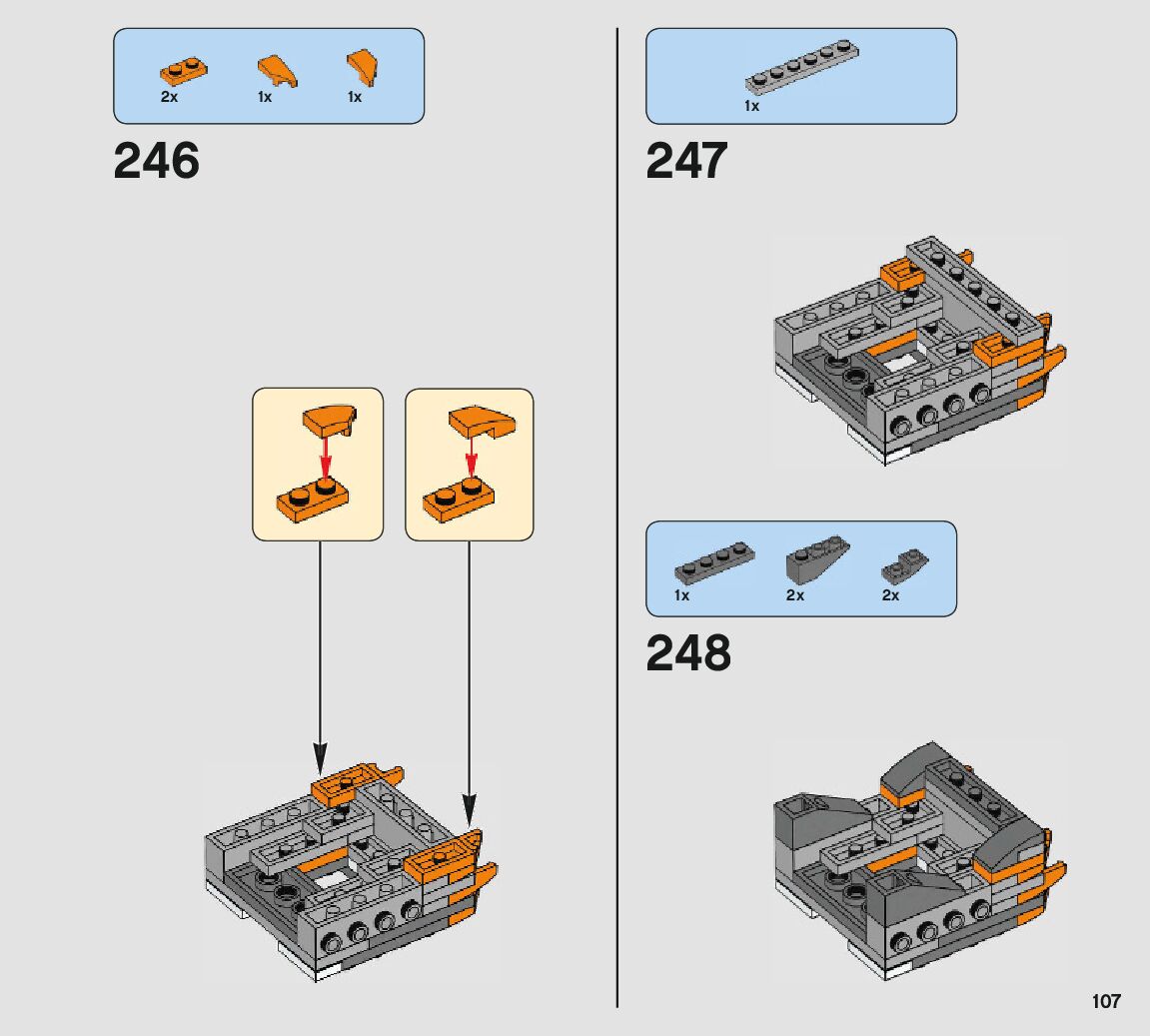 2x 1x 1x

246

1x

247

1x 2x 2x

248

107