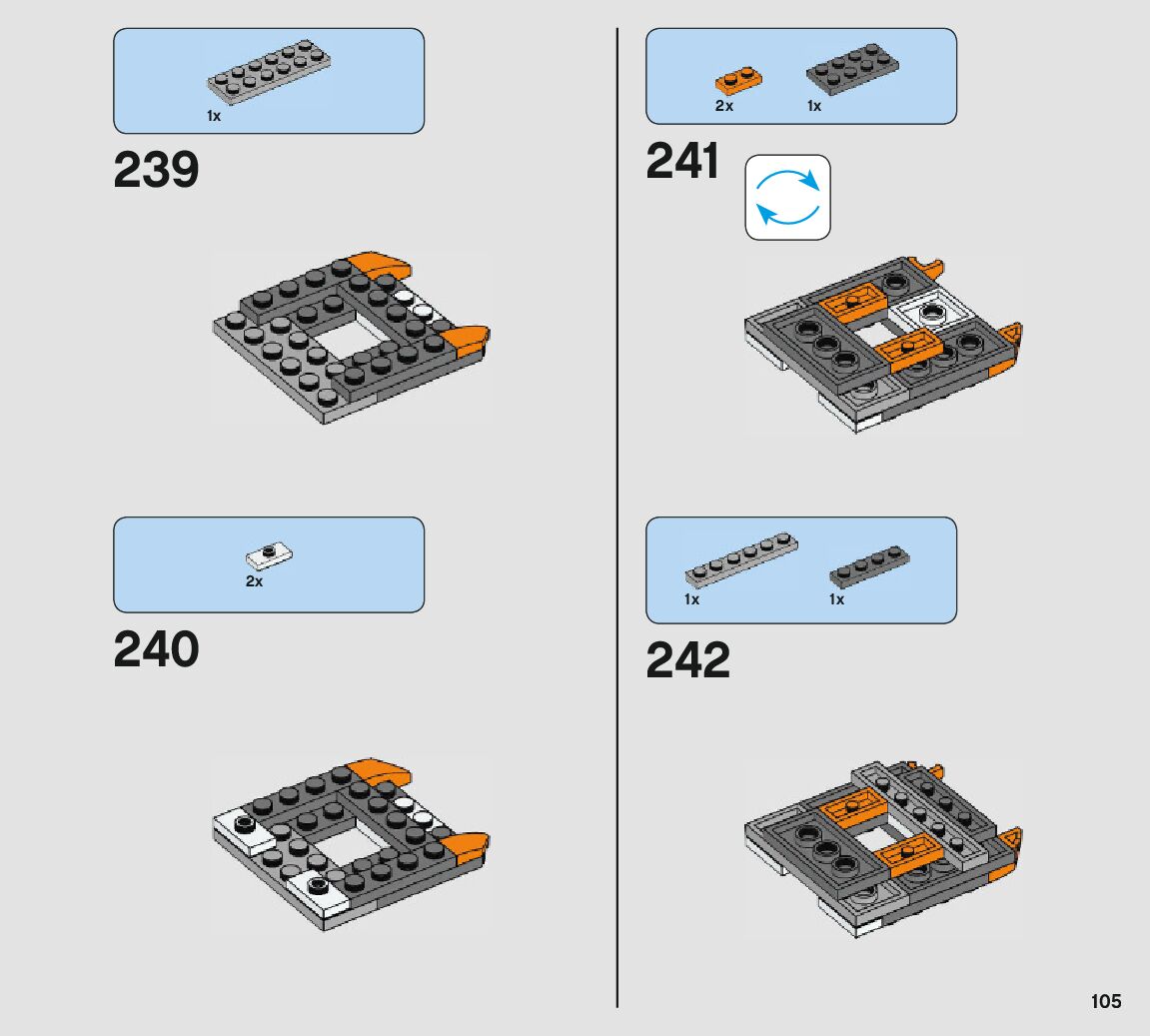 1x

239

2x

240

2x 1x

241

1x 1x

242

105